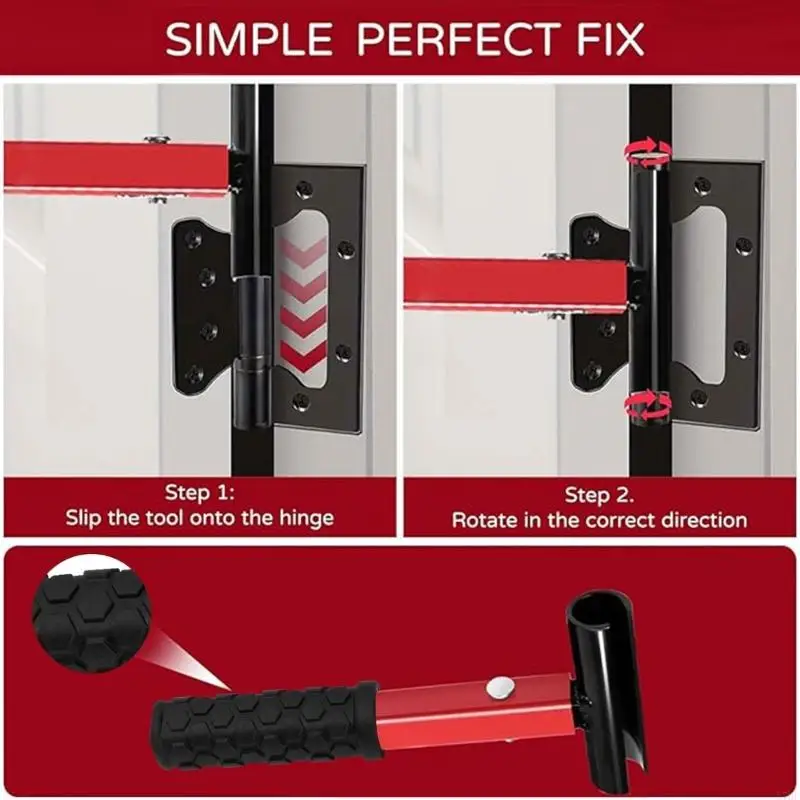 SIMPLE PERFECT FIX

Step 1:
Slip the tool onto the hinge

Step 2.
Rotate in the correct direction