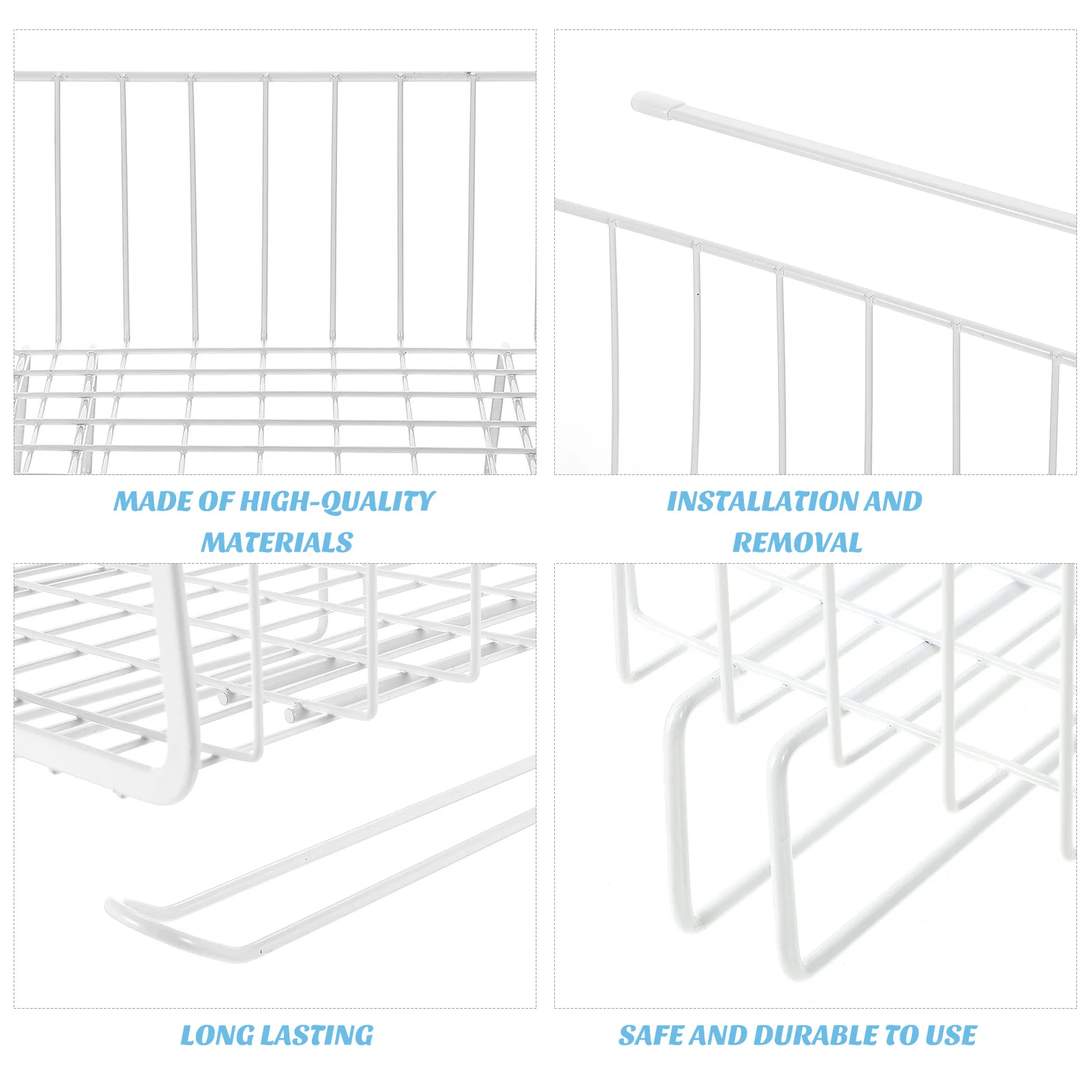 MADE OF HIGH-QUALITY MATERIALS

INSTALLATION AND REMOVAL

LONG LASTING

SAFE AND DURABLE TO USE