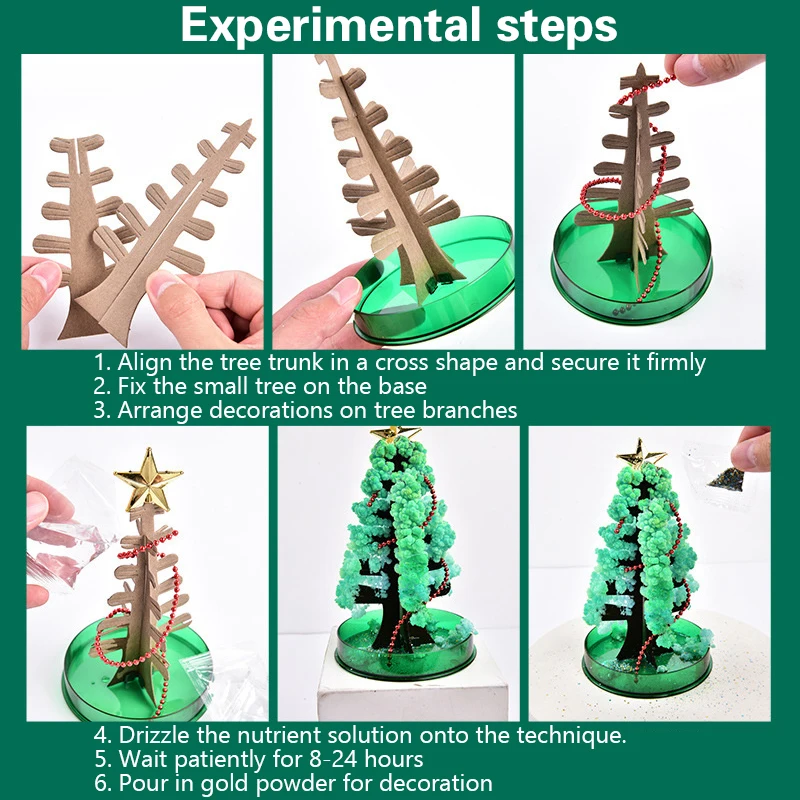 Experimental steps

1. Align the tree trunk in a cross shape and secure it firmly
2. Fix the small tree on the base
3. Arrange decorations on tree branches

4. Drizzle the nutrient solution onto the technique.
5. Wait patiently for 8-24 hours
6. Pour in gold powder for decoration