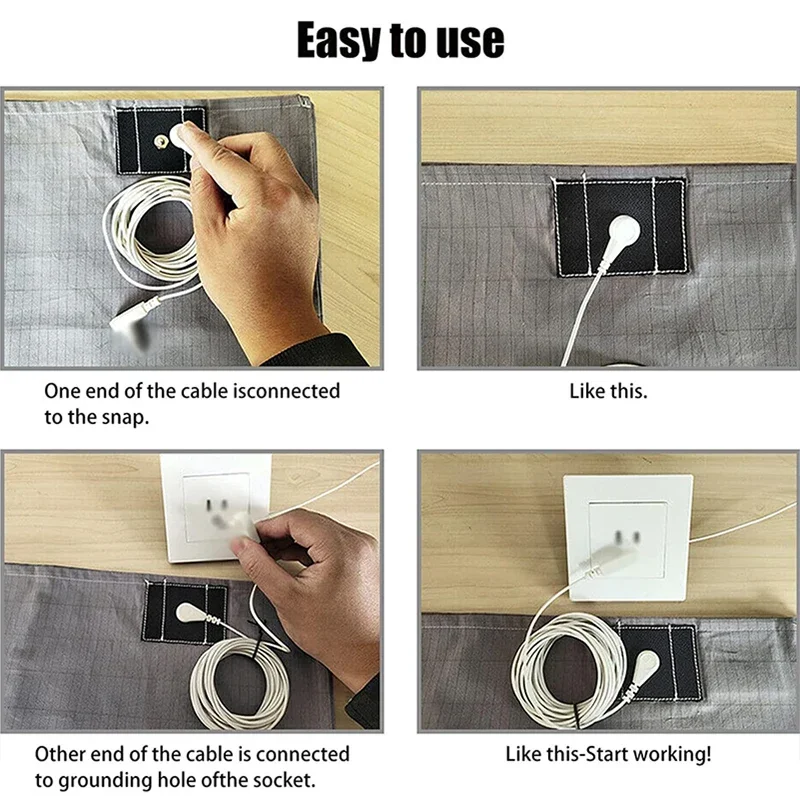 Easy to use

One end of the cable isconnected to the snap.

Like this.

Other end of the cable is connected to grounding hole ofthe socket.

Like this-Start working!