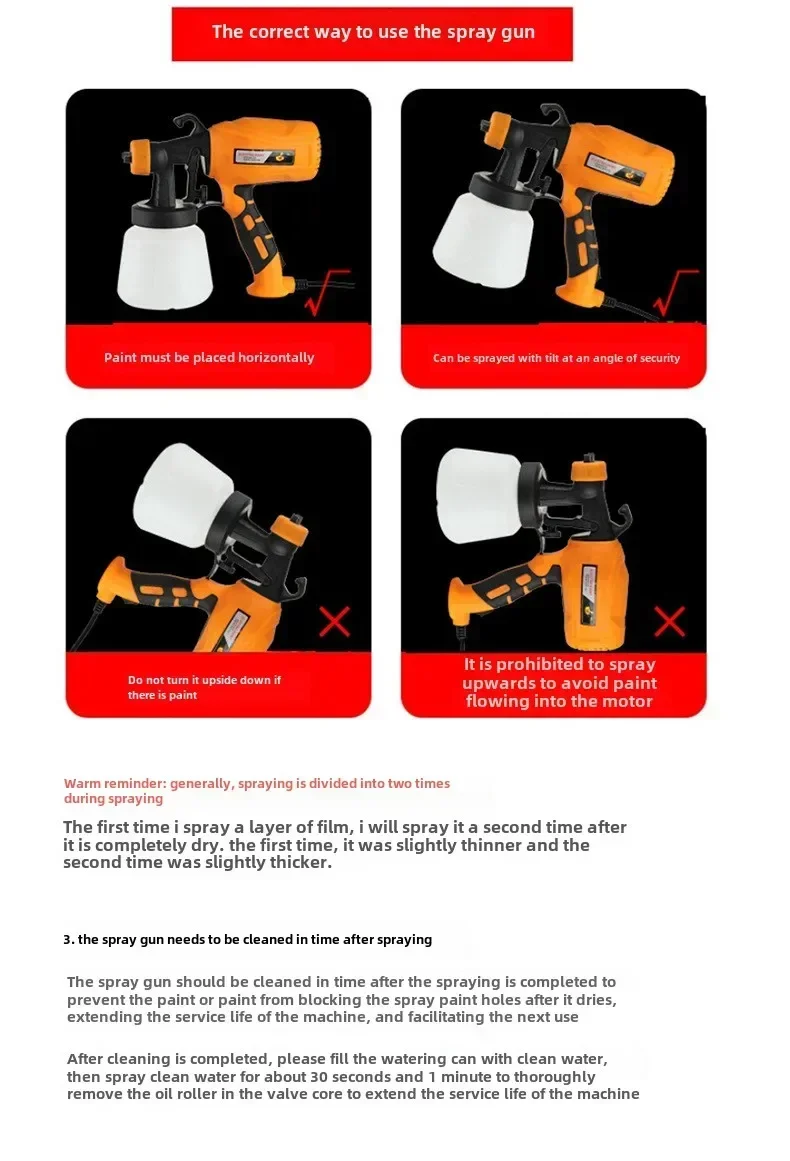 The correct way to use the spray gun

Paint must be placed horizontally

Can be sprayed with tilt at an angle of security

Do not turn it upside down if there is paint

It is prohibited to spray upwards to avoid paint flowing into the motor

Warm reminder: generally, spraying is divided into two times during spraying

The first time i spray a layer of film, i will spray it a second time after it is completely dry. the first time, it was slightly thinner and the second time was slightly thicker.

3. the spray gun needs to be cleaned in time after spraying

The spray gun should be cleaned in time after the spraying is completed to prevent the paint or paint from blocking the spray paint holes after it dries, extending the service life of the machine, and facilitating the next use

After cleaning is completed, please fill the watering can with clean water, then spray clean water for about 30 seconds and 1 minute to thoroughly remove the oil roller in the valve core to extend the service life of the machine