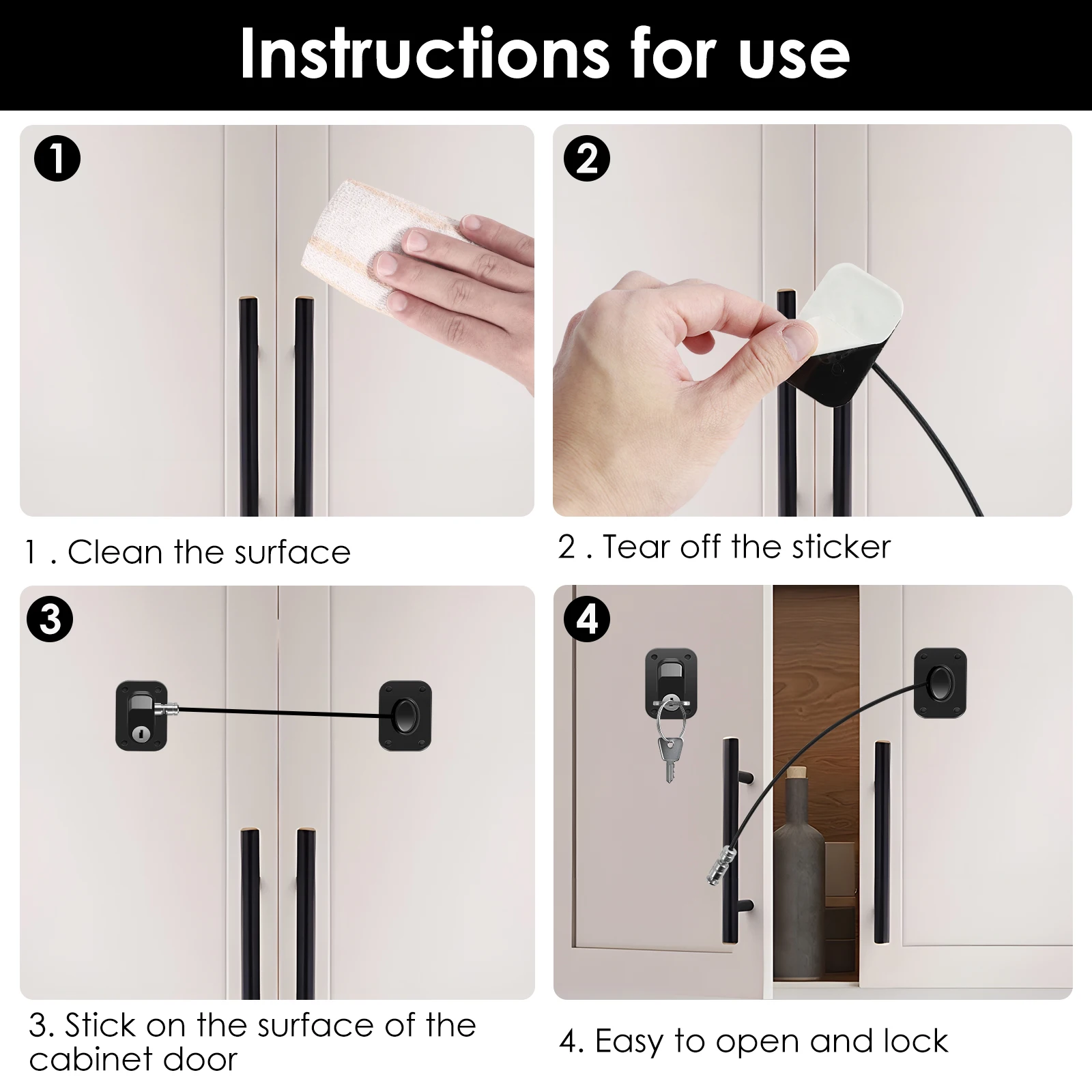 Instructions for use

1

1 . Clean the surface

2

2 . Tear off the sticker

3

3. Stick on the surface of the cabinet door

4

4. Easy to open and lock