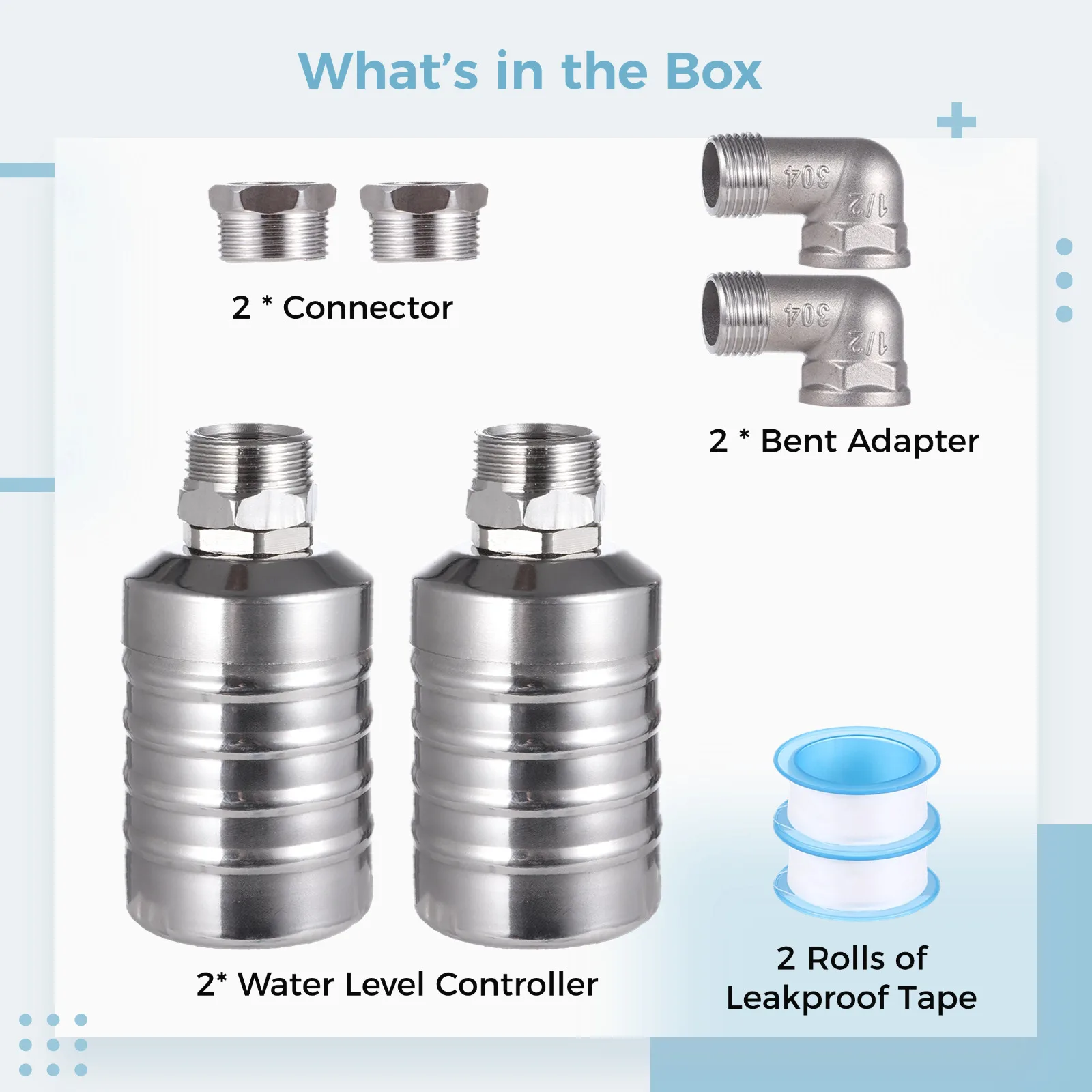 What's in the Box

2 * Connector

304
1/2

304
1/2

2 * Bent Adapter

2* Water Level Controller

2 Rolls of Leakproof Tape