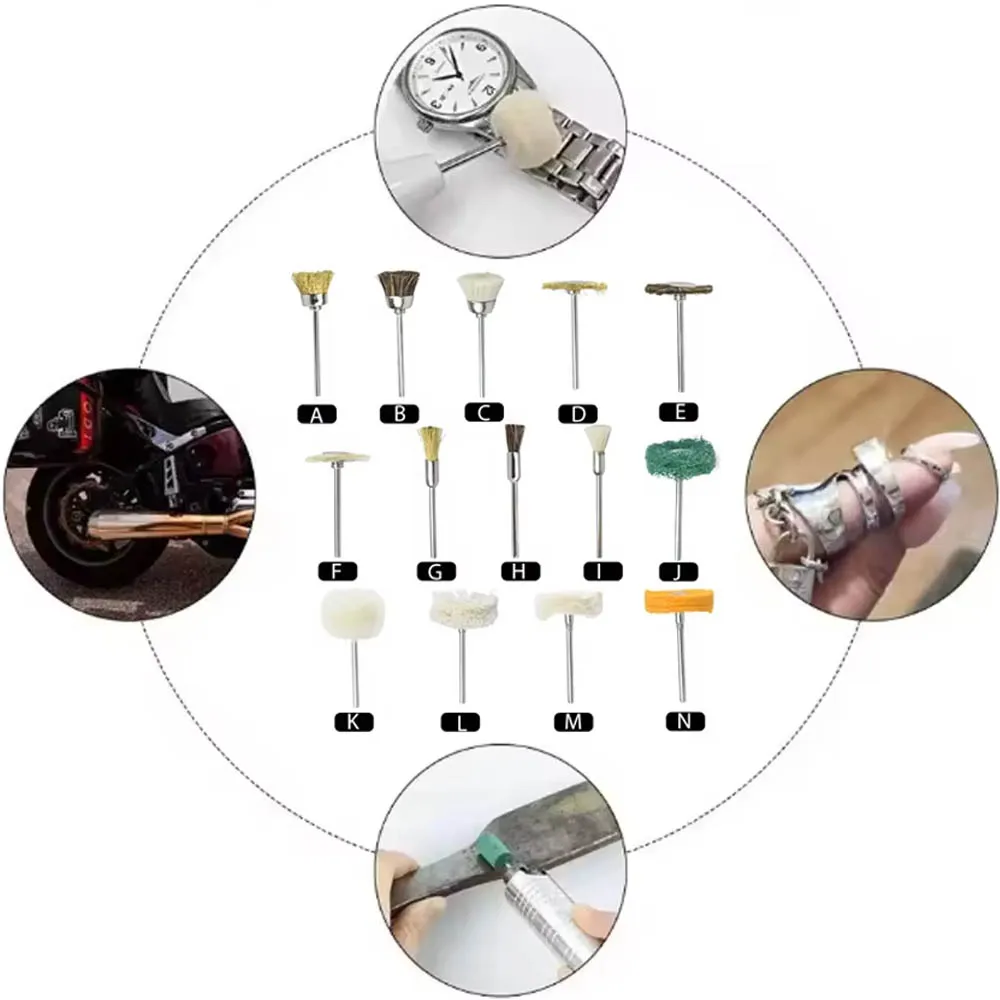 A B C D E
F G H I J
K L M N