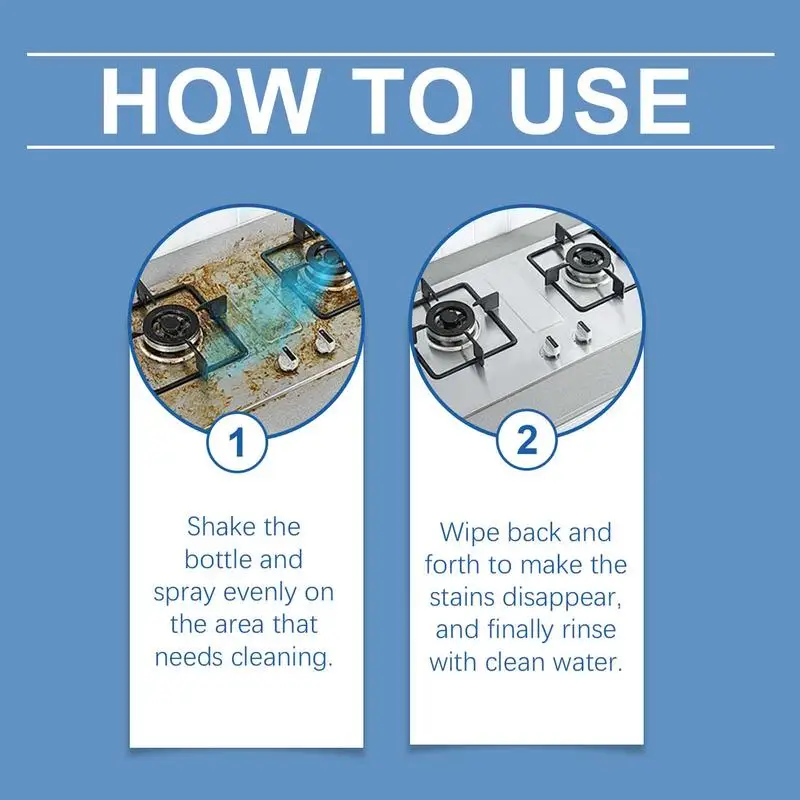 HOW TO USE

1

Shake the bottle and spray evenly on the area that needs cleaning.

2

Wipe back and forth to make the stains disappear, and finally rinse with clean water.