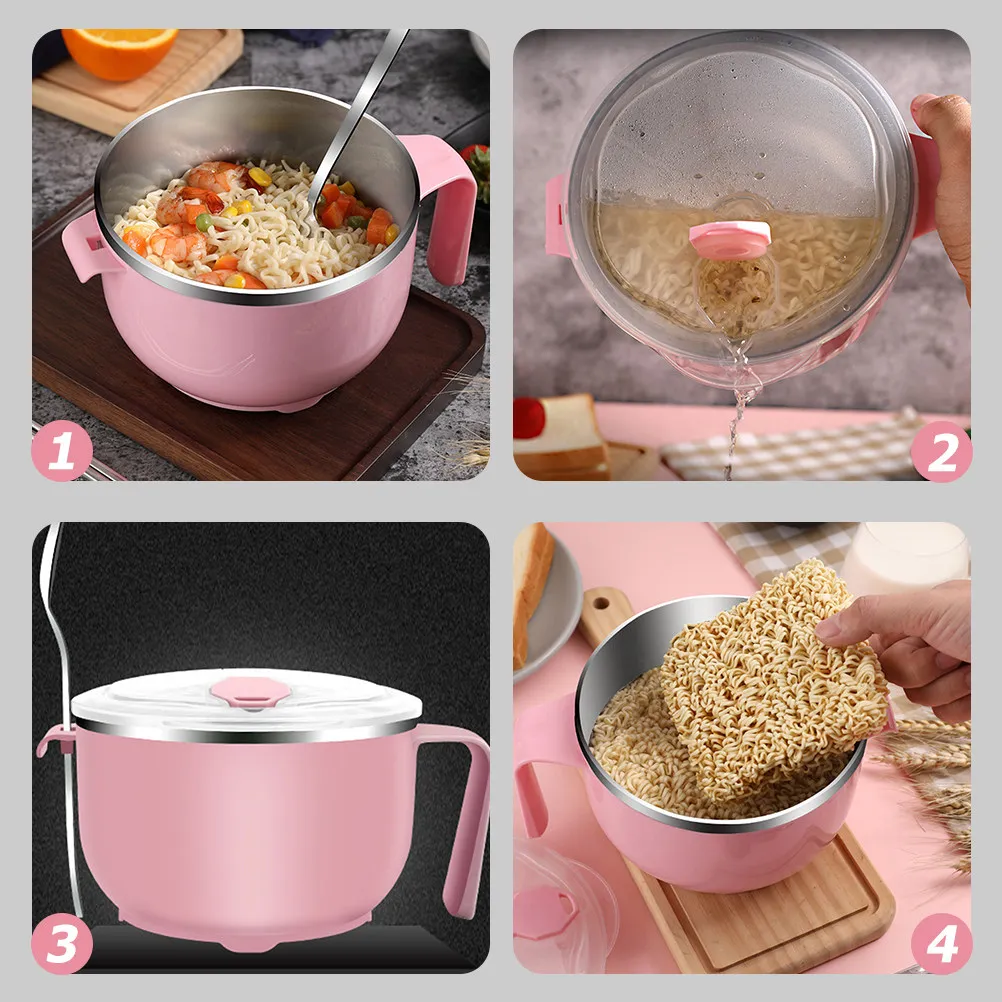 1

2

3

4