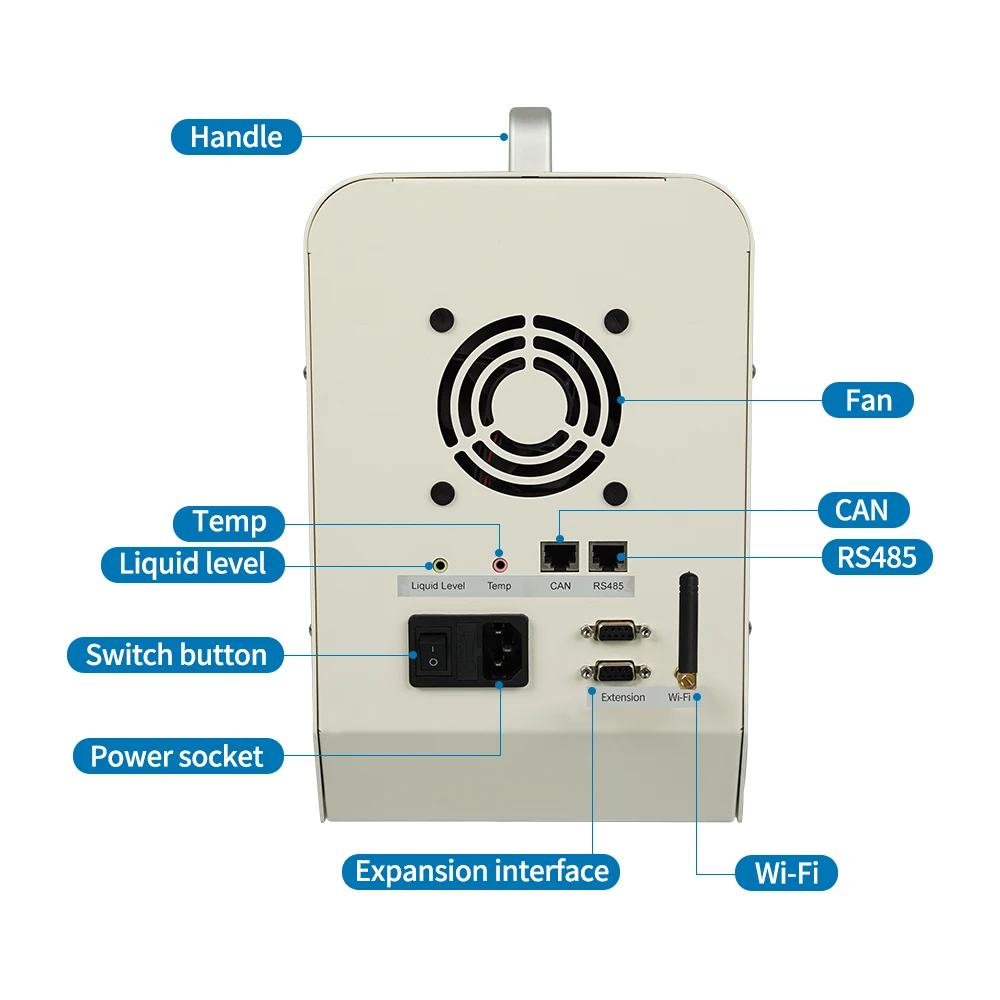 Handle

Fan

Temp

CAN

Liquid level

RS485

Liquid Level Temp CAN RS485

Switch button

Extension Wi-Fi

Power socket

Expansion interface

Wi-Fi