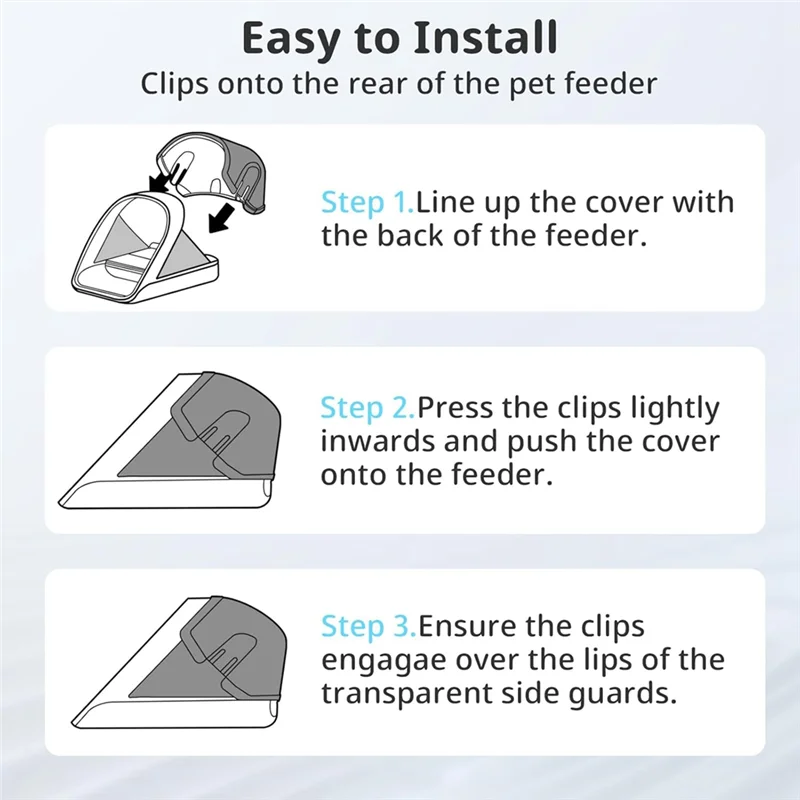 Easy to Install
Clips onto the rear of the pet feeder

Step 1.Line up the cover with the back of the feeder.

Step 2.Press the clips lightly inwards and push the cover onto the feeder.

Step 3.Ensure the clips engagae over the lips of the transparent side guards.