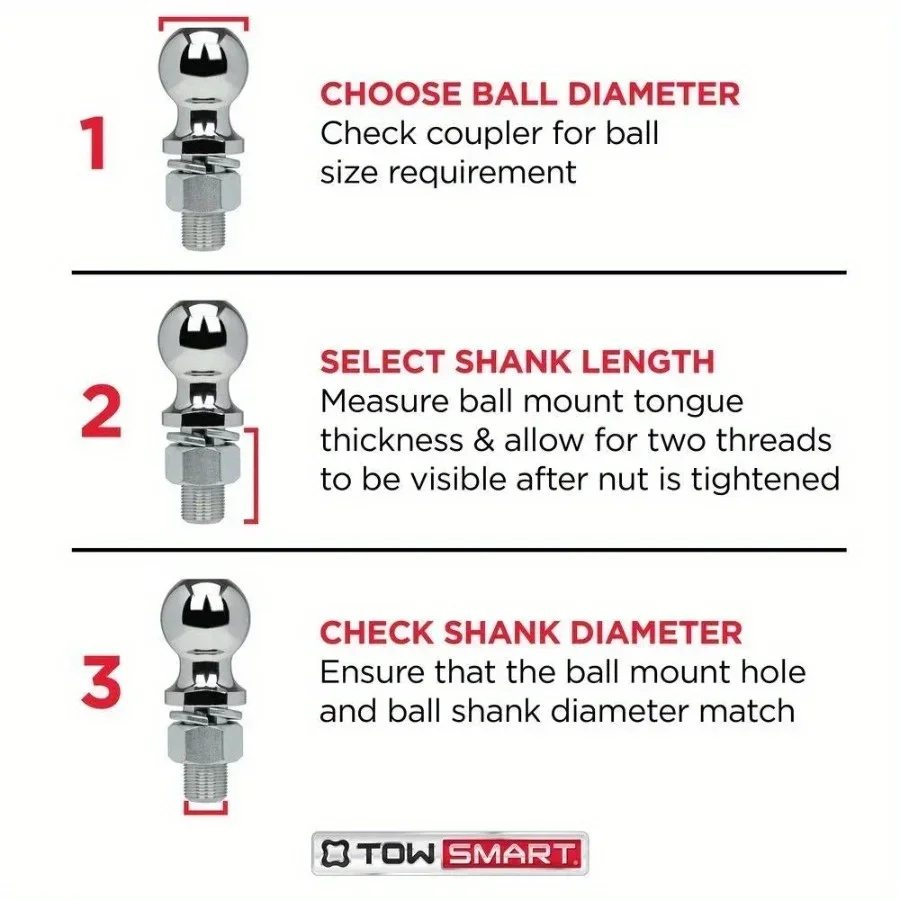 1

CHOOSE BALL DIAMETER
Check coupler for ball size requirement

2

SELECT SHANK LENGTH
Measure ball mount tongue thickness & allow for two threads to be visible after nut is tightened

3

CHECK SHANK DIAMETER
Ensure that the ball mount hole and ball shank diameter match

TOW SMART.