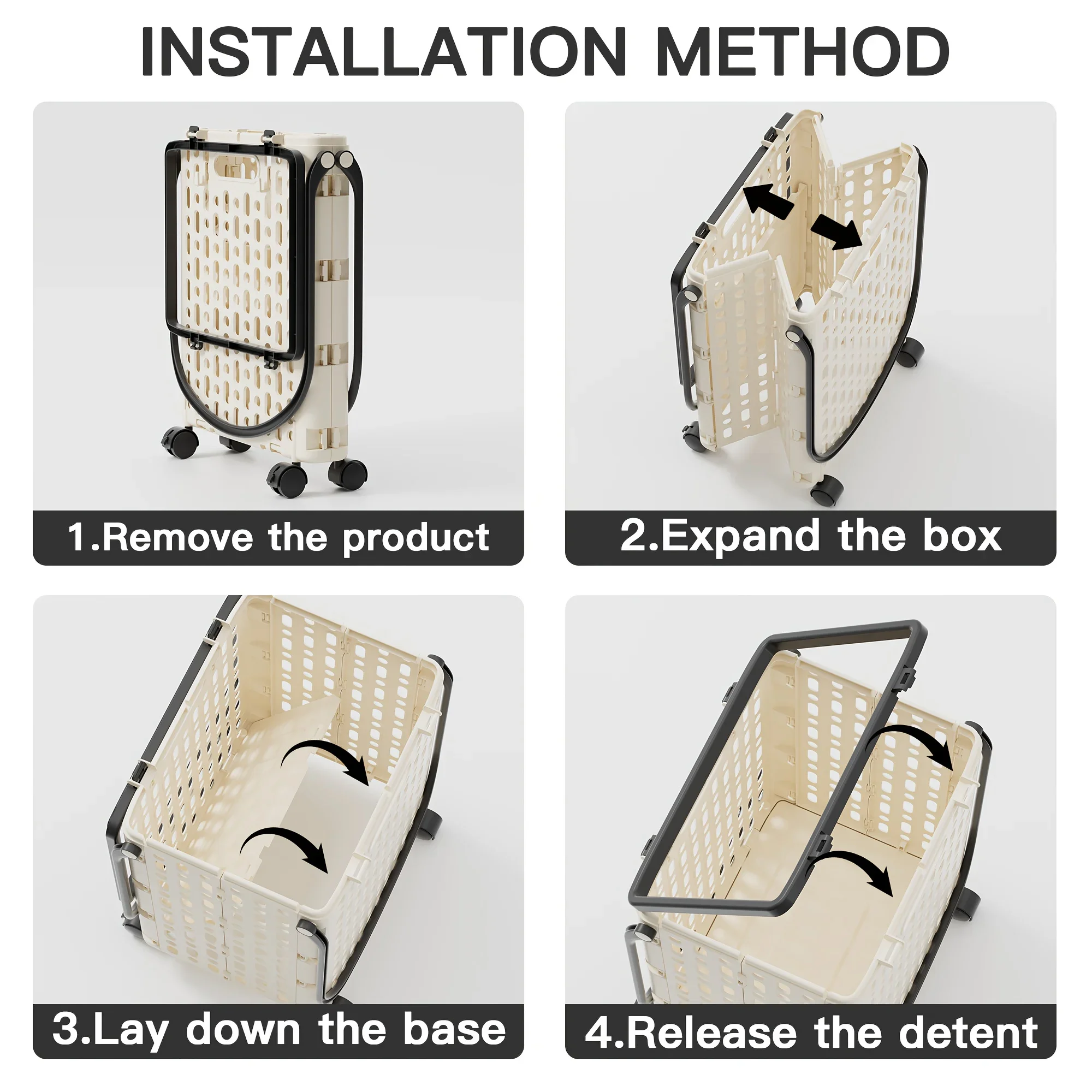 INSTALLATION METHOD

1.Remove the product

2.Expand the box

3.Lay down the base

4.Release the detent