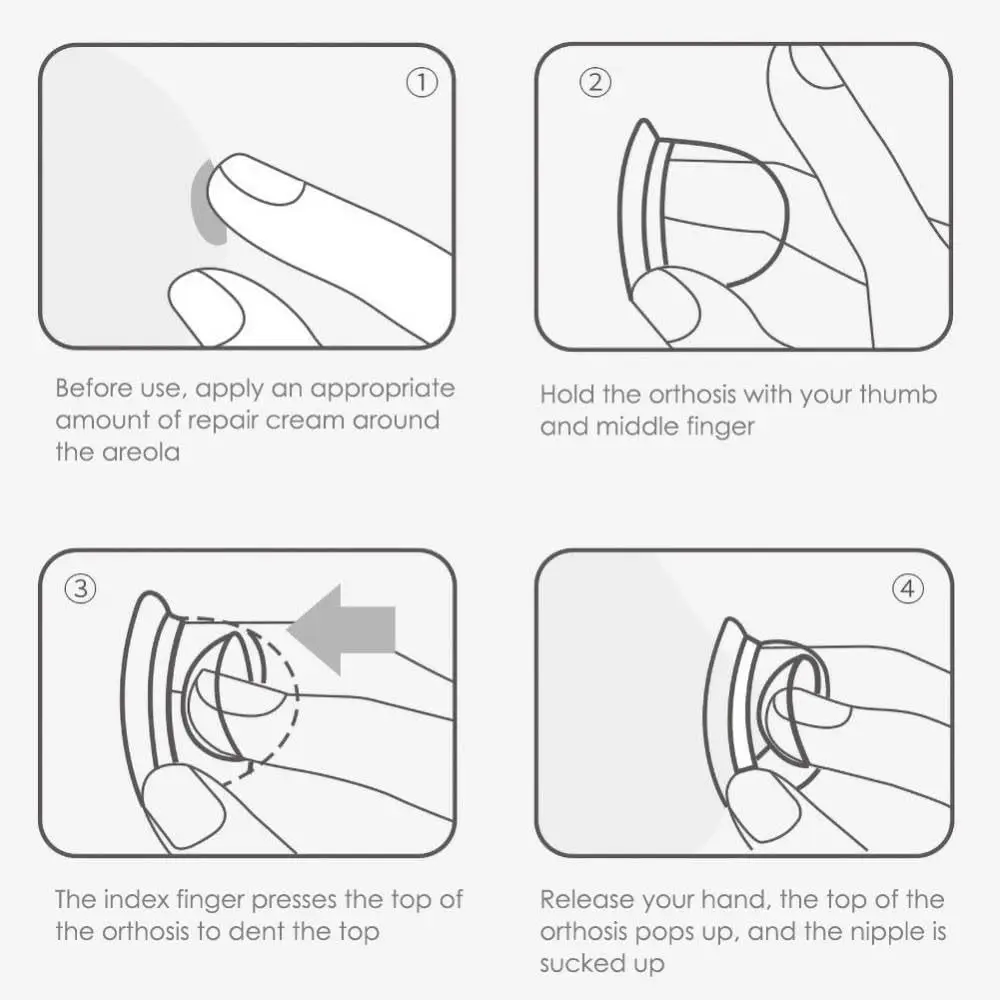 ①

Before use, apply an appropriate amount of repair cream around the areola

②

Hold the orthosis with your thumb and middle finger

③

The index finger presses the top of the orthosis to dent the top

④

Release your hand, the top of the orthosis pops up, and the nipple is sucked up