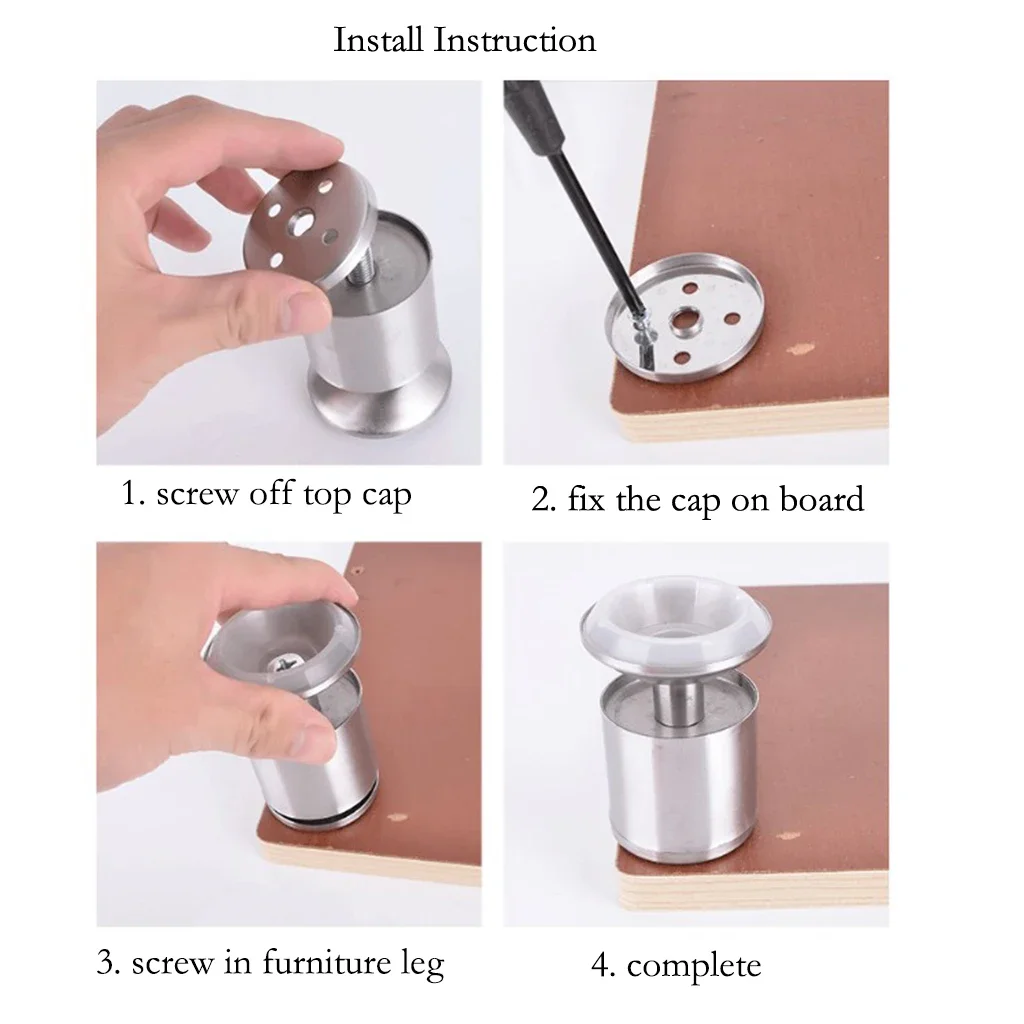 Install Instruction

1. screw off top cap

2. fix the cap on board

3. screw in furniture leg

4. complete