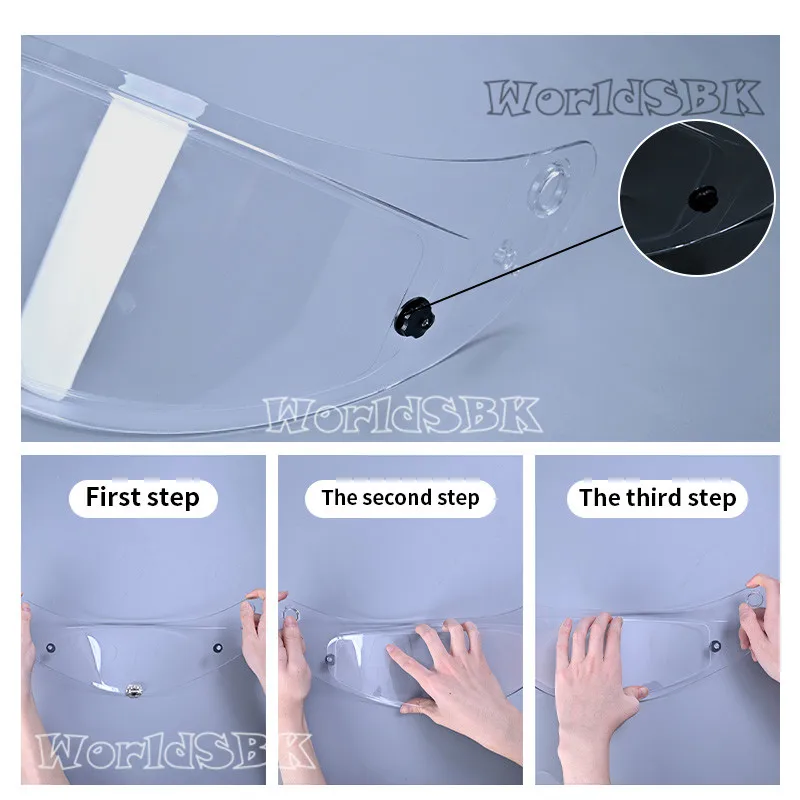 WorldSBK

WorldSBK

First step

The second step

The third step

WorldSBK