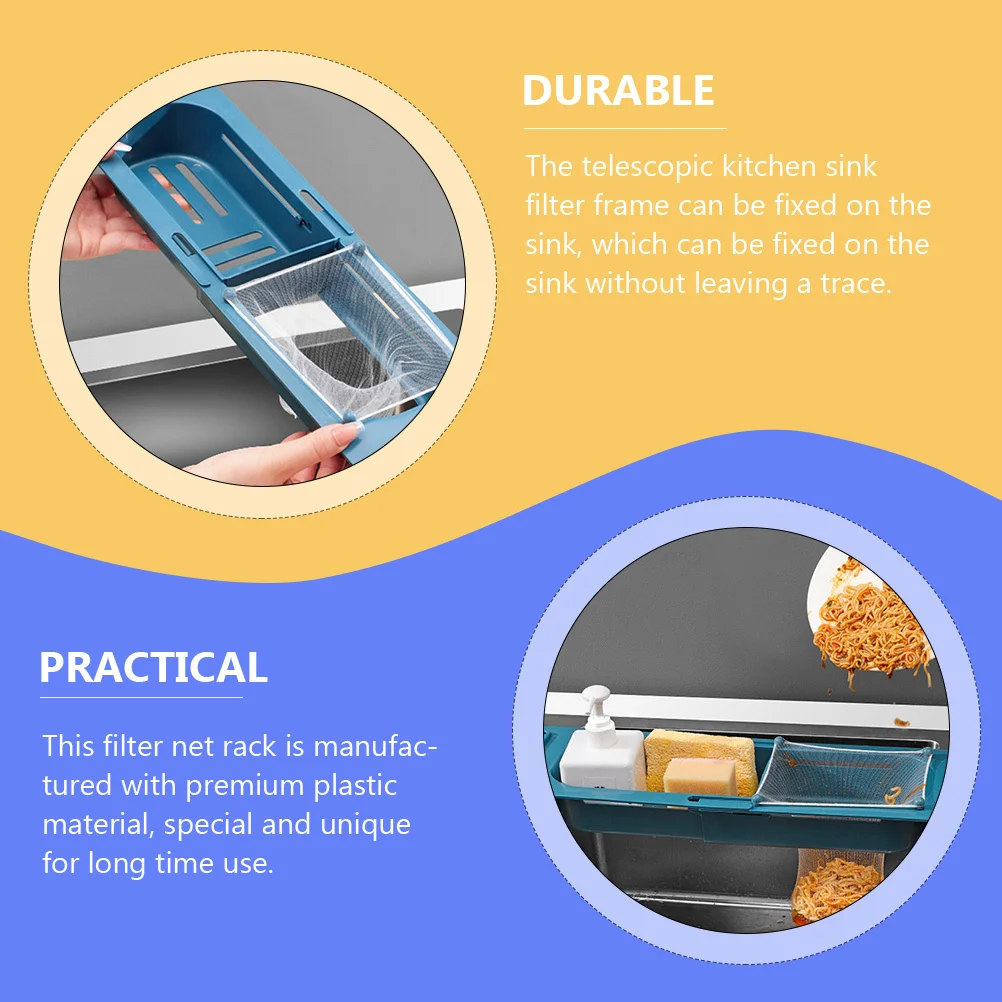 DURABLE

The telescopic kitchen sink filter frame can be fixed on the sink, which can be fixed on the sink without leaving a trace.

PRACTICAL

This filter net rack is manufactured with premium plastic material, special and unique for long time use.