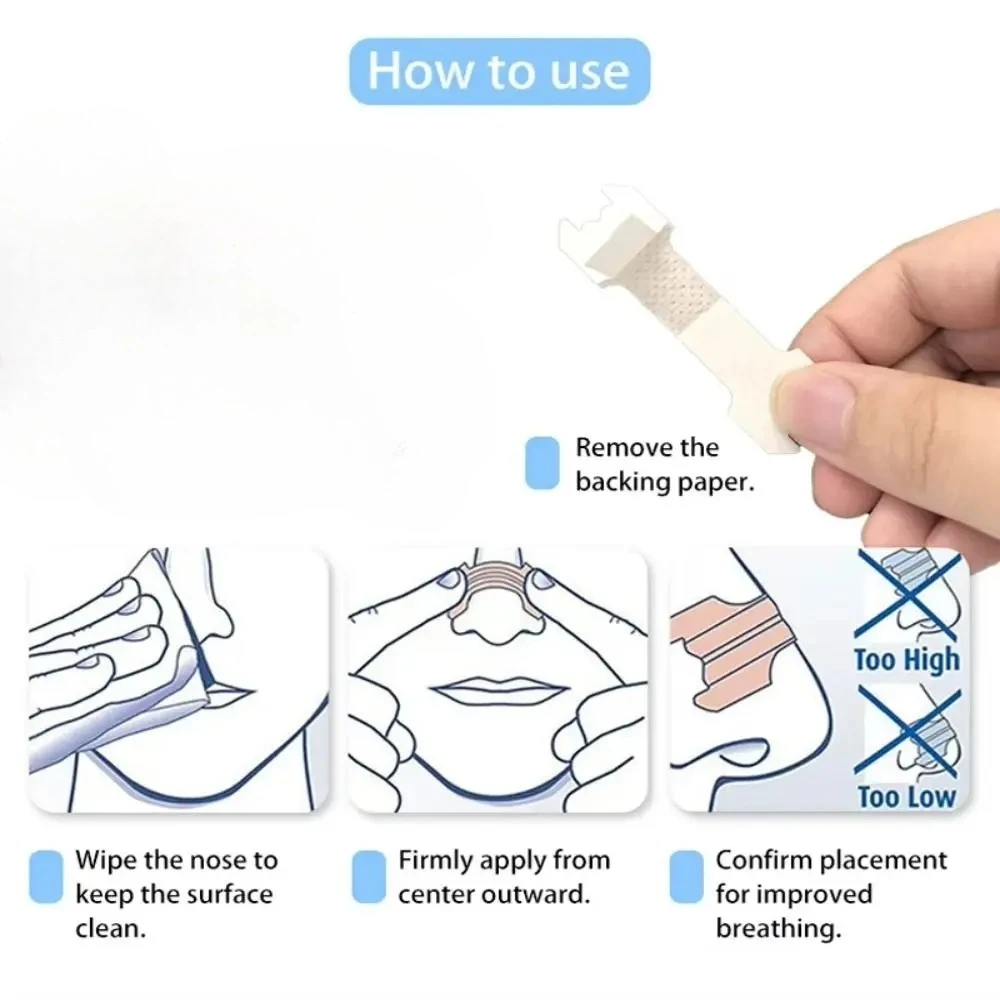 How to use

Remove the backing paper.

Too High

Too Low

Wipe the nose to keep the surface clean.

Firmly apply from center outward.

Confirm placement for improved breathing.