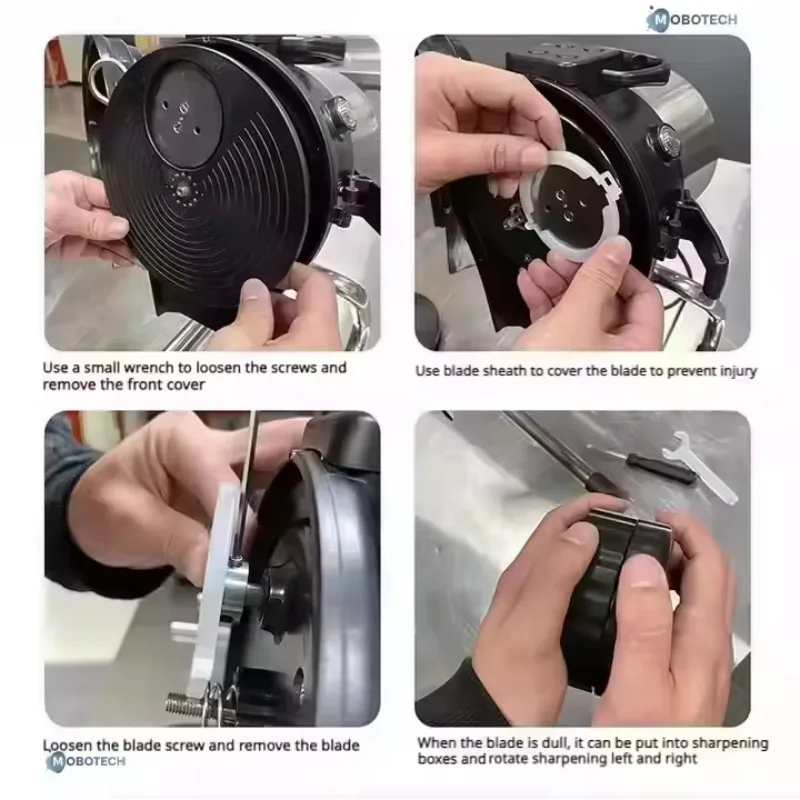 MOBOTECH

Use a small wrench to loosen the screws and remove the front cover

Use blade sheath to cover the blade to prevent injury

Loosen the blade screw and remove the blade

MOBOTECH

When the blade is dull, it can be put into sharpening boxes and rotate sharpening left and right