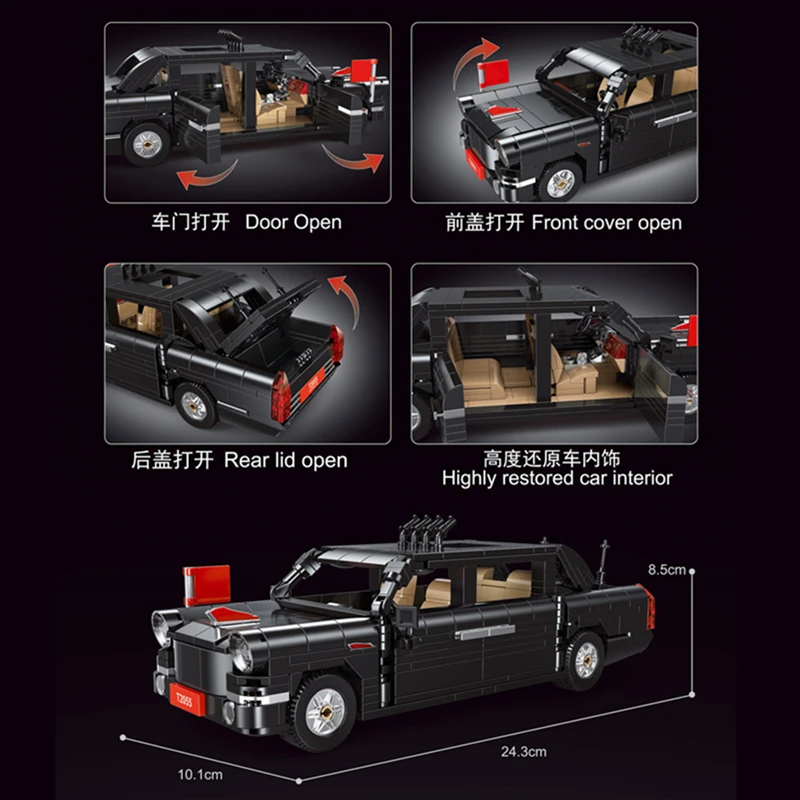 车门打开 Door Open

前盖打开 Front cover open

后盖打开 Rear lid open

高度还原车内饰
Highly restored car interior

T2055

8.5cm

24.3cm

10.1cm