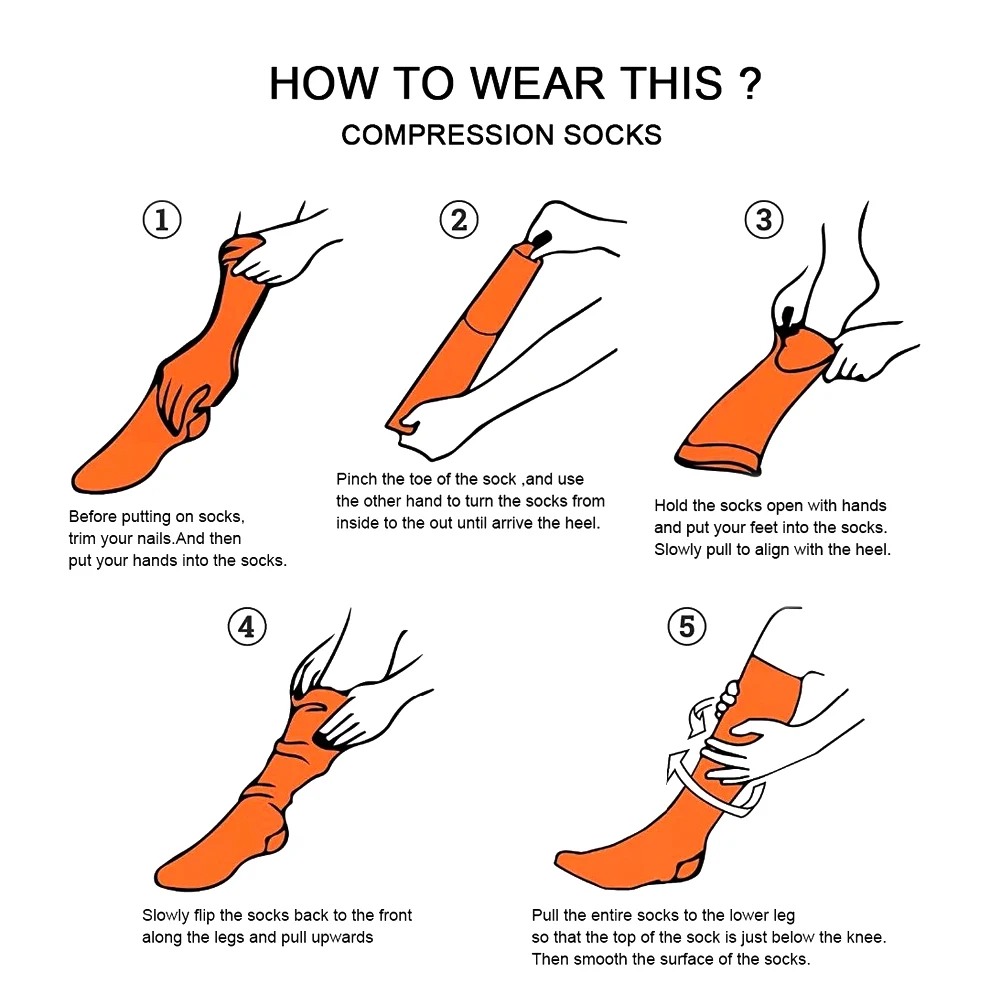 HOW TO WEAR THIS ?
COMPRESSION SOCKS

①

Before putting on socks, trim your nails.And then put your hands into the socks.

②

Pinch the toe of the sock ,and use the other hand to turn the socks from inside to the out until arrive the heel.

③

Hold the socks open with hands and put your feet into the socks. Slowly pull to align with the heel.

④

Slowly flip the socks back to the front along the legs and pull upwards

⑤

Pull the entire socks to the lower leg so that the top of the sock is just below the knee. Then smooth the surface of the socks.