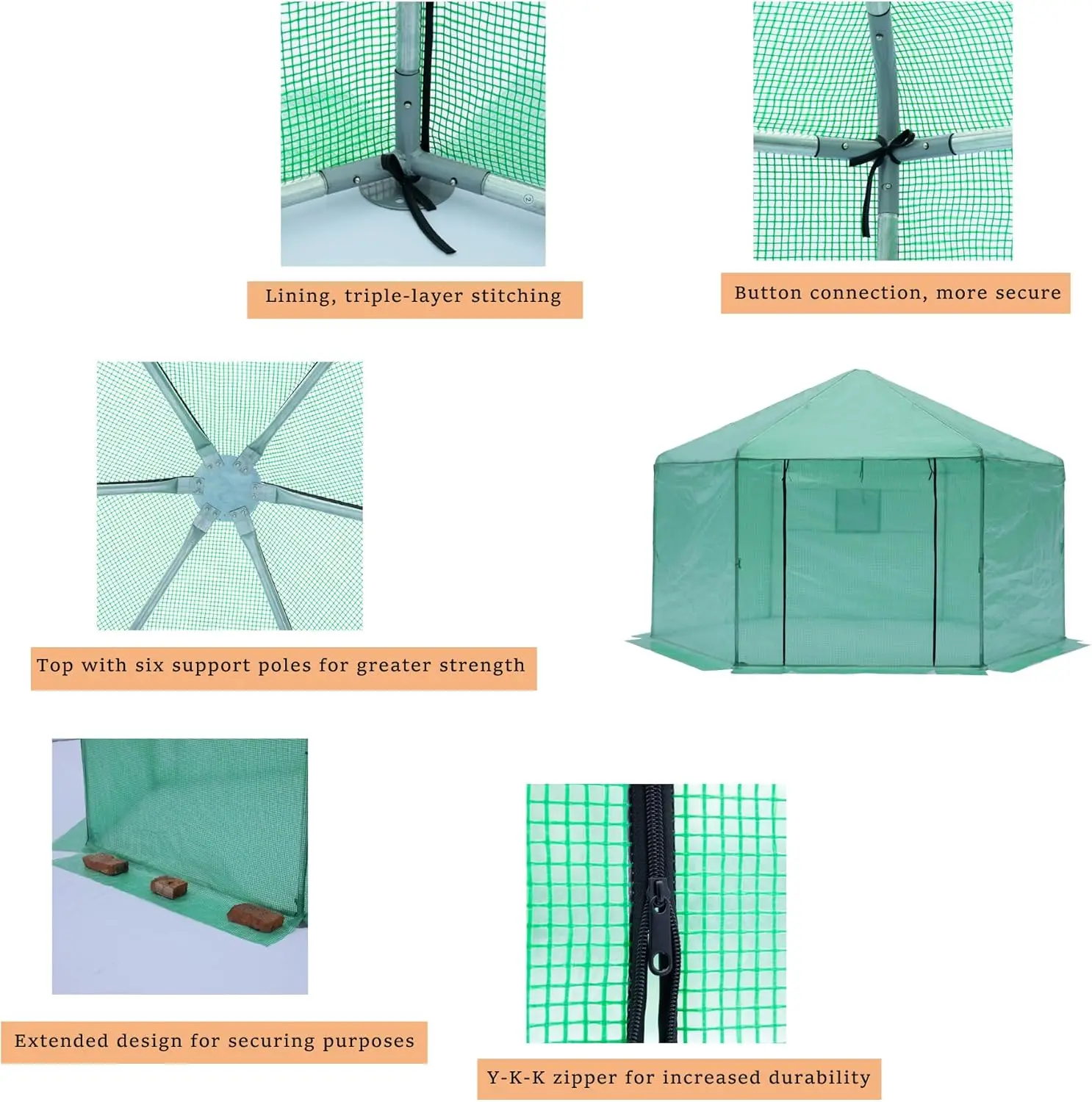 Lining, triple-layer stitching

Button connection, more secure

Top with six support poles for greater strength

Extended design for securing purposes

Y-K-K zipper for increased durability