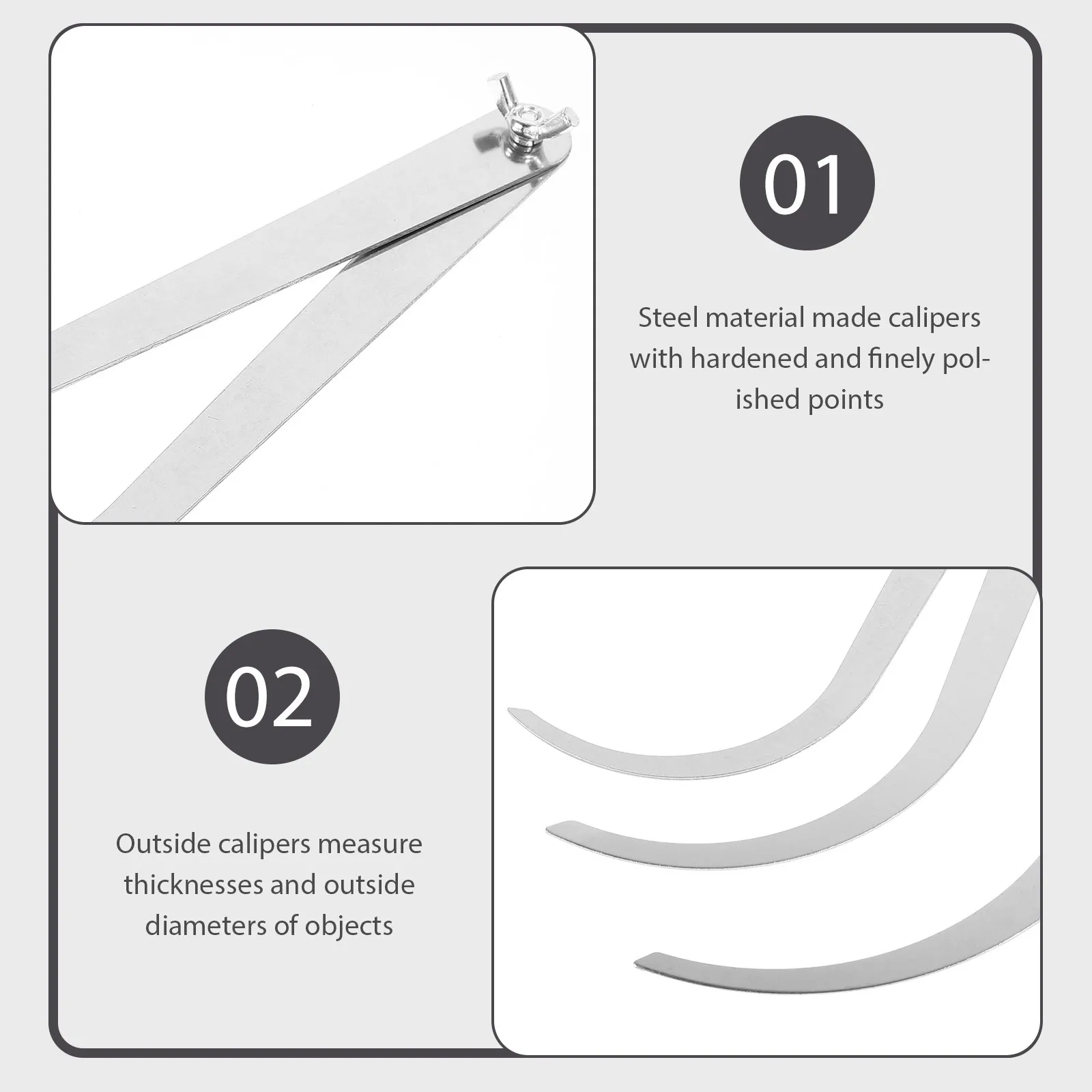 01

Steel material made calipers with hardened and finely polished points

02

Outside calipers measure thicknesses and outside diameters of objects