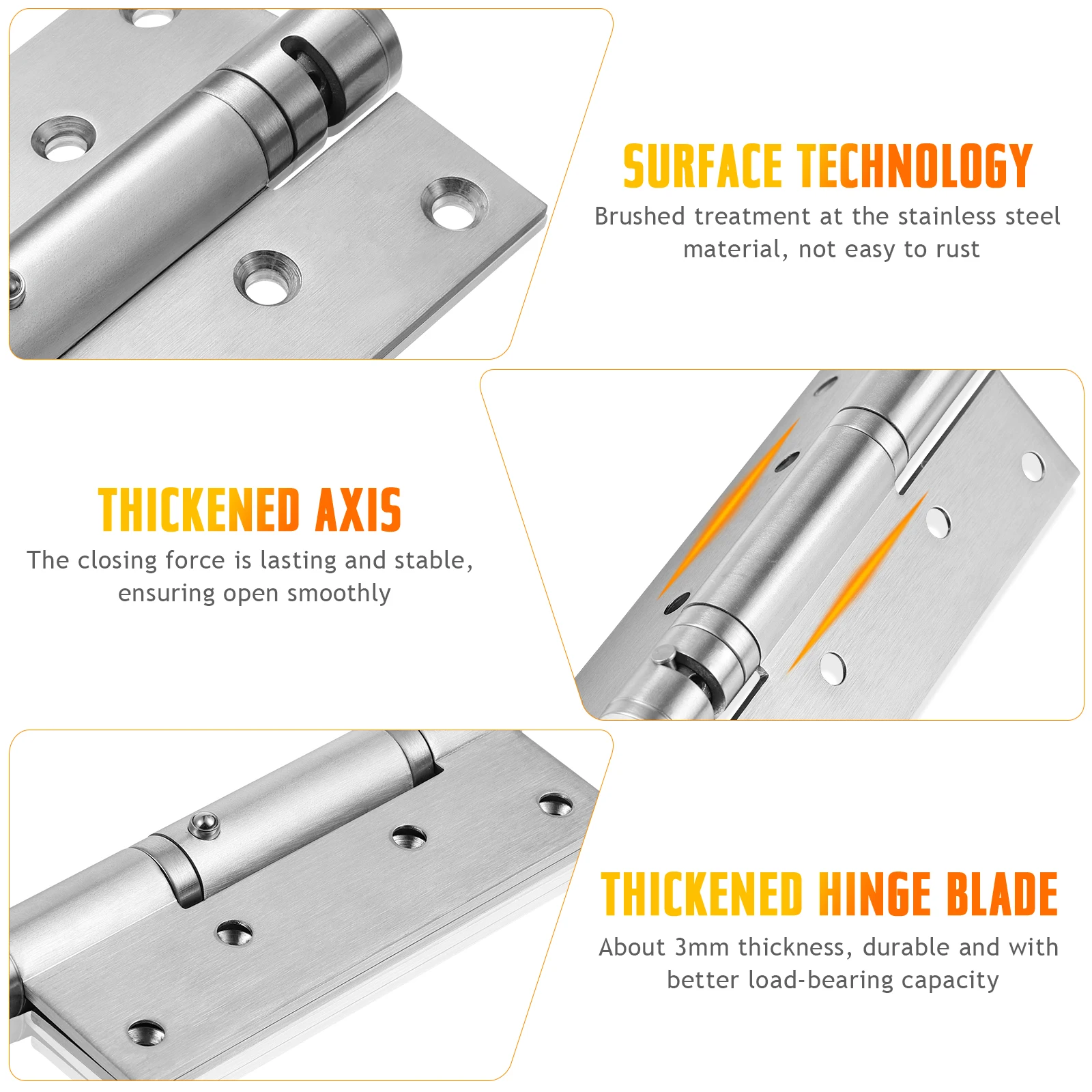 SURFACE TECHNOLOGY
Brushed treatment at the stainless steel material, not easy to rust

THICKENED AXIS
The closing force is lasting and stable, ensuring open smoothly

THICKENED HINGE BLADE
About 3mm thickness, durable and with better load-bearing capacity