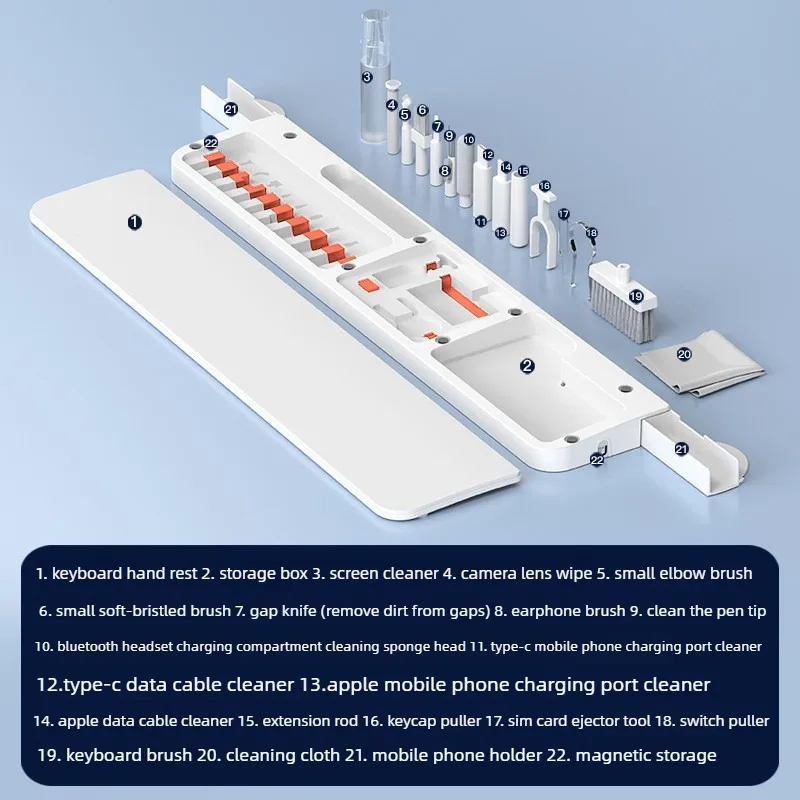 3
21
4
5
6
7
9
10
22
8
12
14
15
16
11
13
17
18
1
19
20
2
21
22

1. keyboard hand rest 2. storage box 3. screen cleaner 4. camera lens wipe 5. small elbow brush

6. small soft-bristled brush 7. gap knife (remove dirt from gaps) 8. earphone brush 9. clean the pen tip

10. bluetooth headset charging compartment cleaning sponge head 11. type-c mobile phone charging port cleaner

12.type-c data cable cleaner 13.apple mobile phone charging port cleaner

14. apple data cable cleaner 15. extension rod 16. keycap puller 17. sim card ejector tool 18. switch puller

19. keyboard brush 20. cleaning cloth 21. mobile phone holder 22. magnetic storage