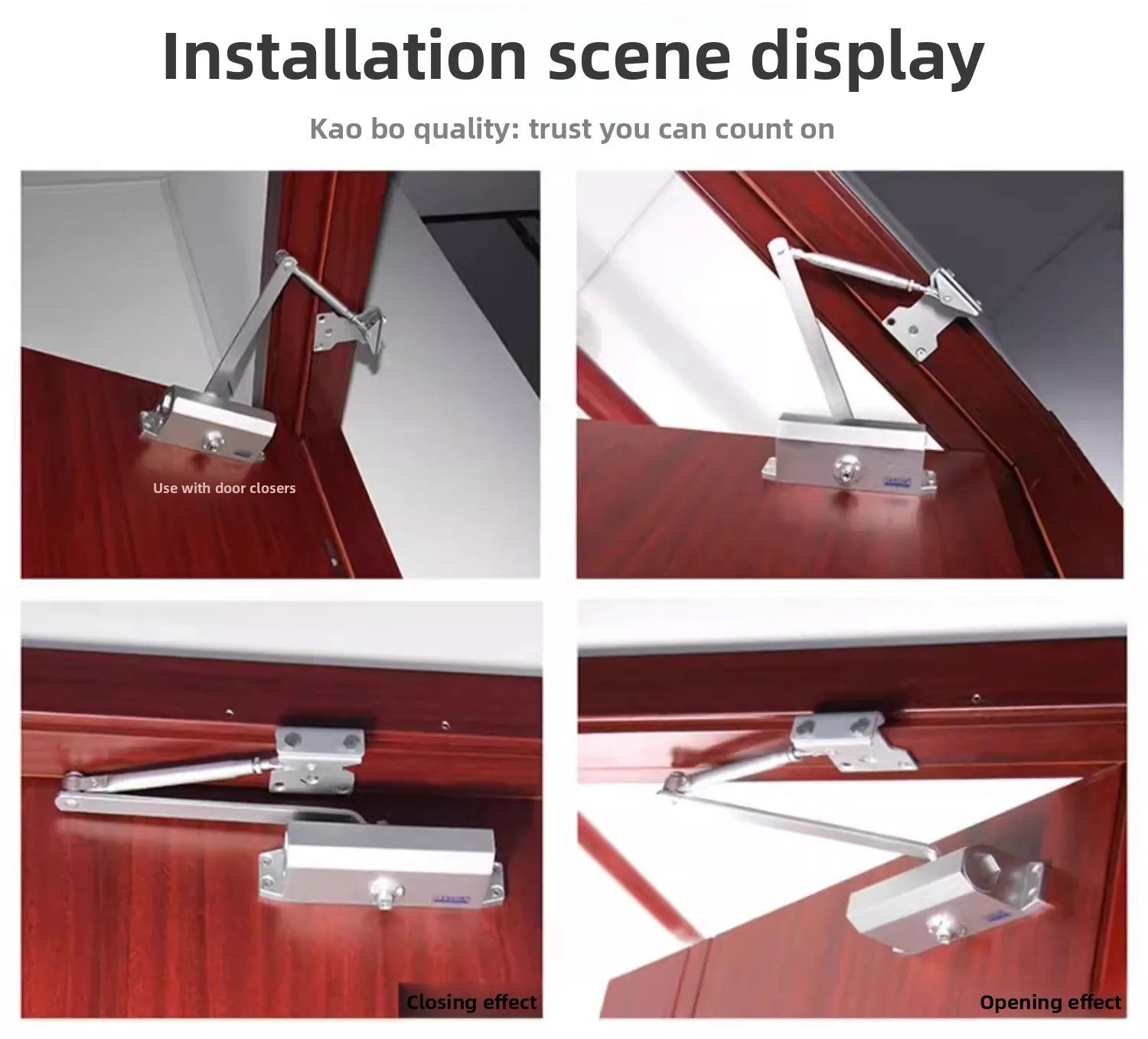 Installation scene display

Kao bo quality: trust you can count on

Use with door closers

Closing effect

Opening effect