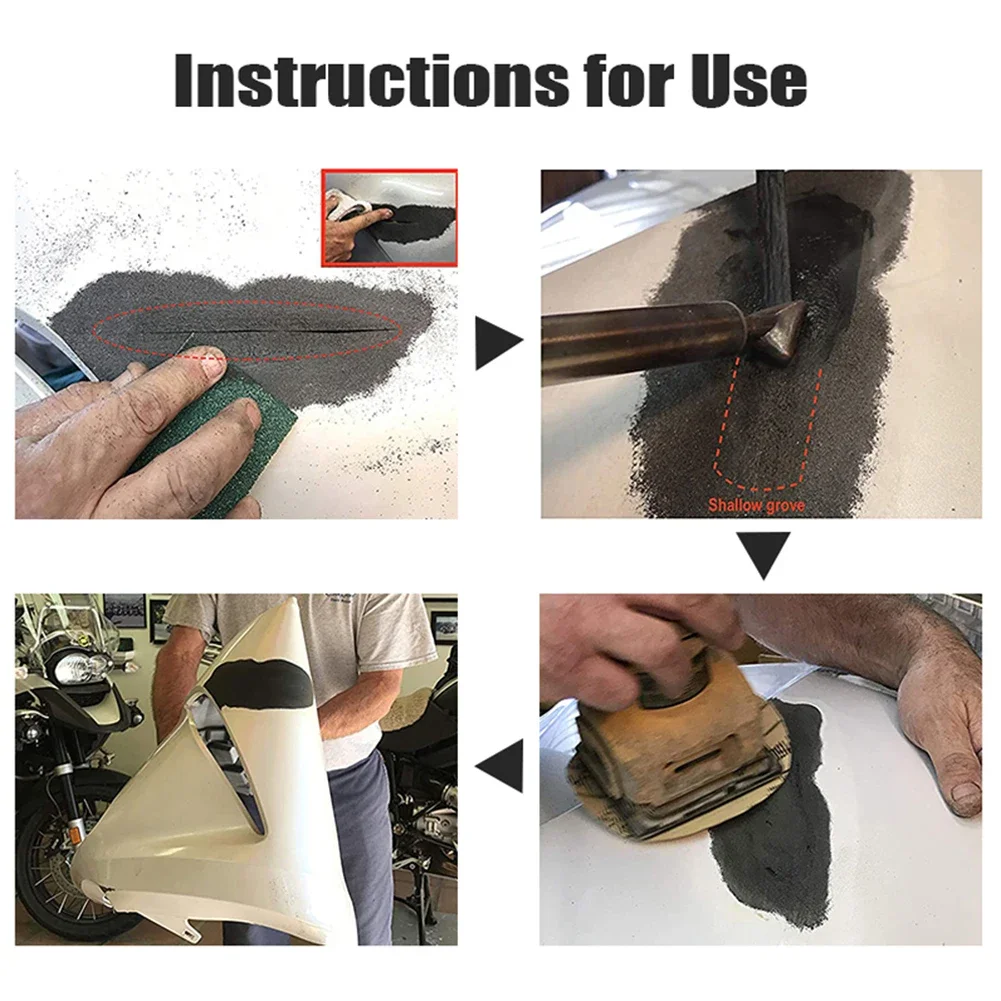 Instructions for Use

Shallow grove