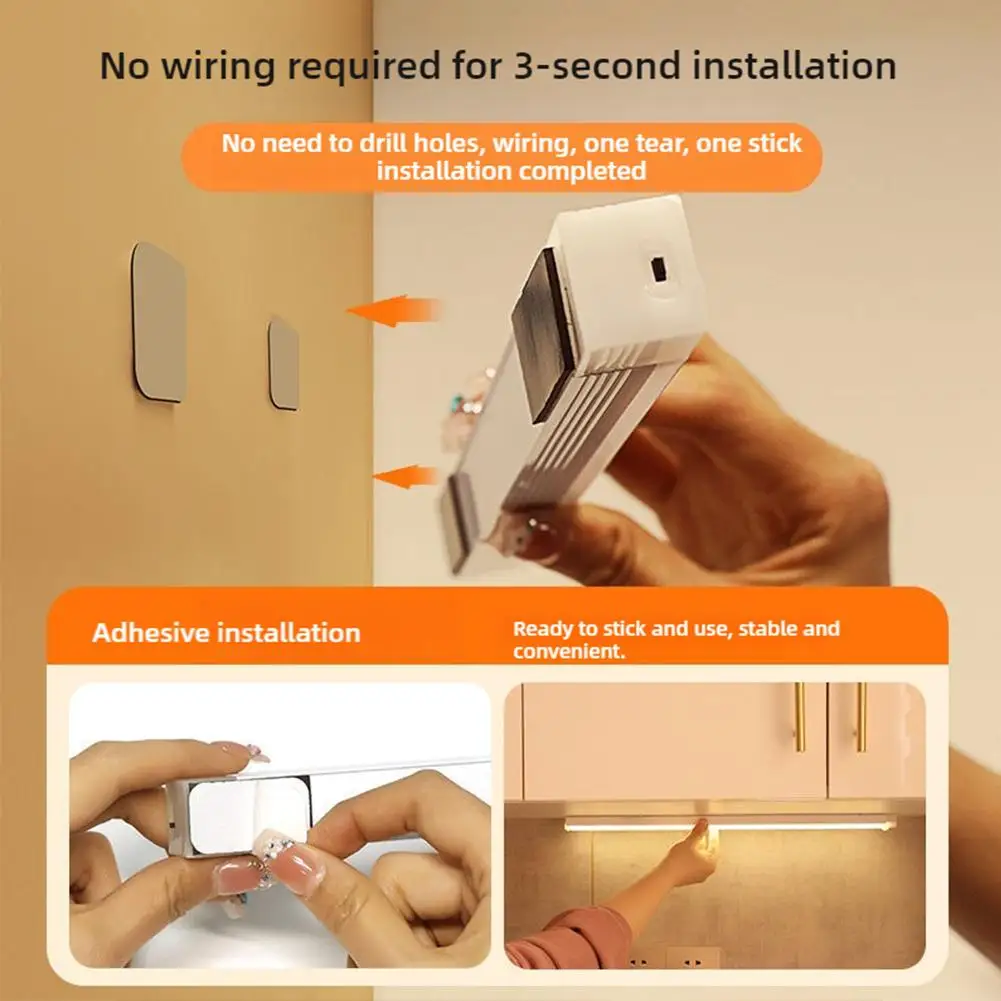 No wiring required for 3-second installation

No need to drill holes, wiring, one tear, one stick installation completed

Adhesive installation

Ready to stick and use, stable and convenient.