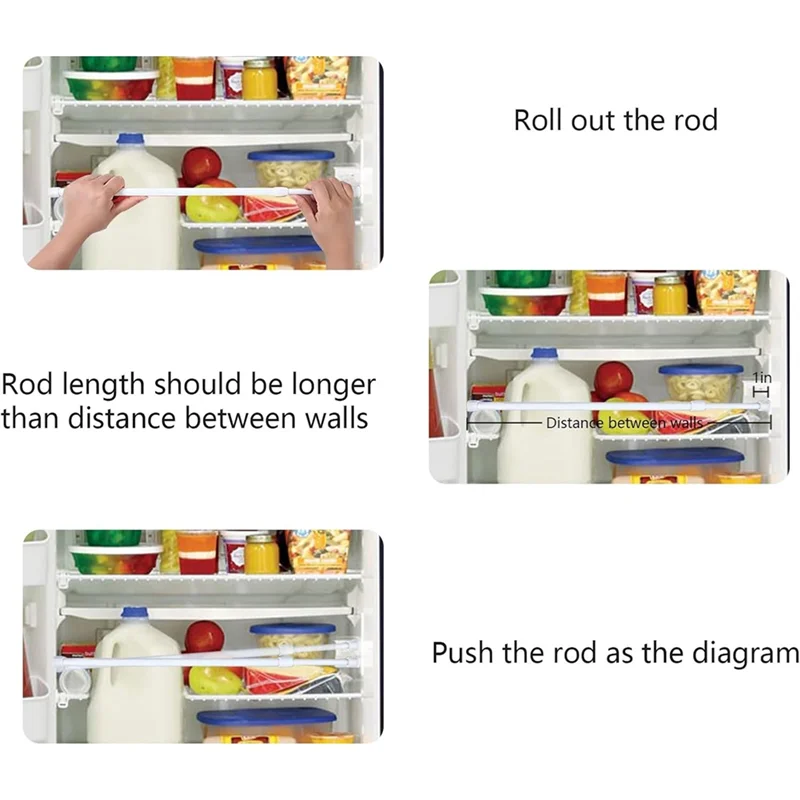 Roll out the rod

Rod length should be longer than distance between walls

1in

Distance between walls

Push the rod as the diagram