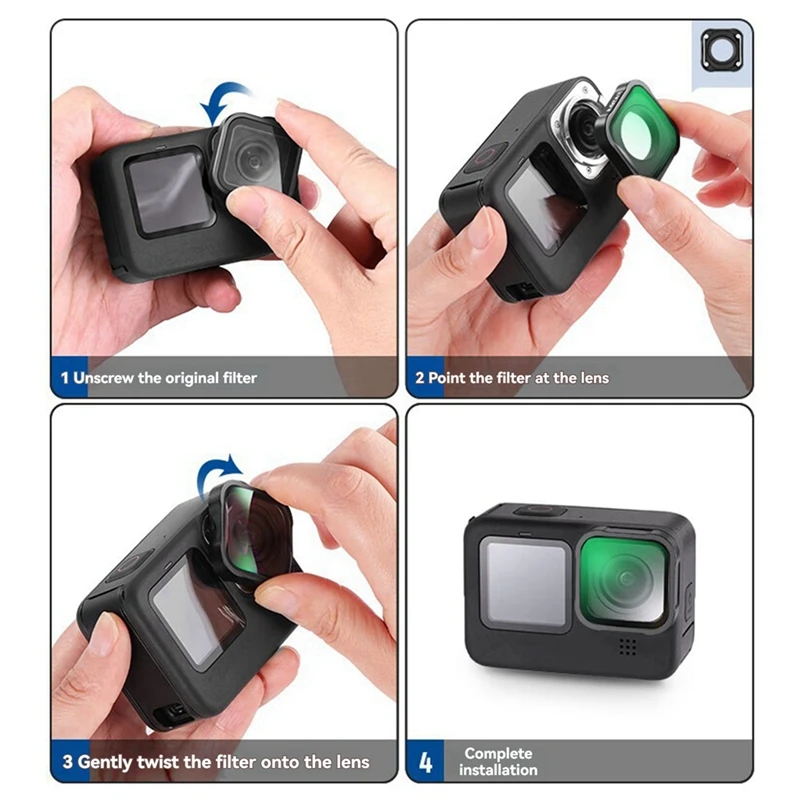 1 Unscrew the original filter

2 Point the filter at the lens

3 Gently twist the filter onto the lens

4 Complete installation