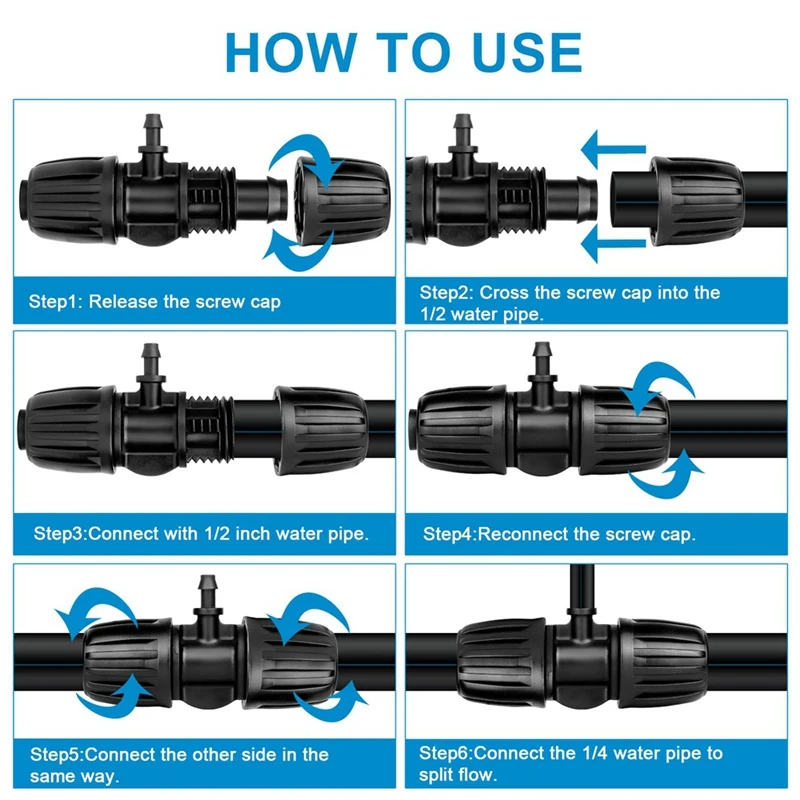 HOW TO USE

Step1: Release the screw cap

Step2: Cross the screw cap into the 1/2 water pipe.

Step3:Connect with 1/2 inch water pipe.

Step4:Reconnect the screw cap.

Step5:Connect the other side in the same way.

Step6:Connect the 1/4 water pipe to split flow.