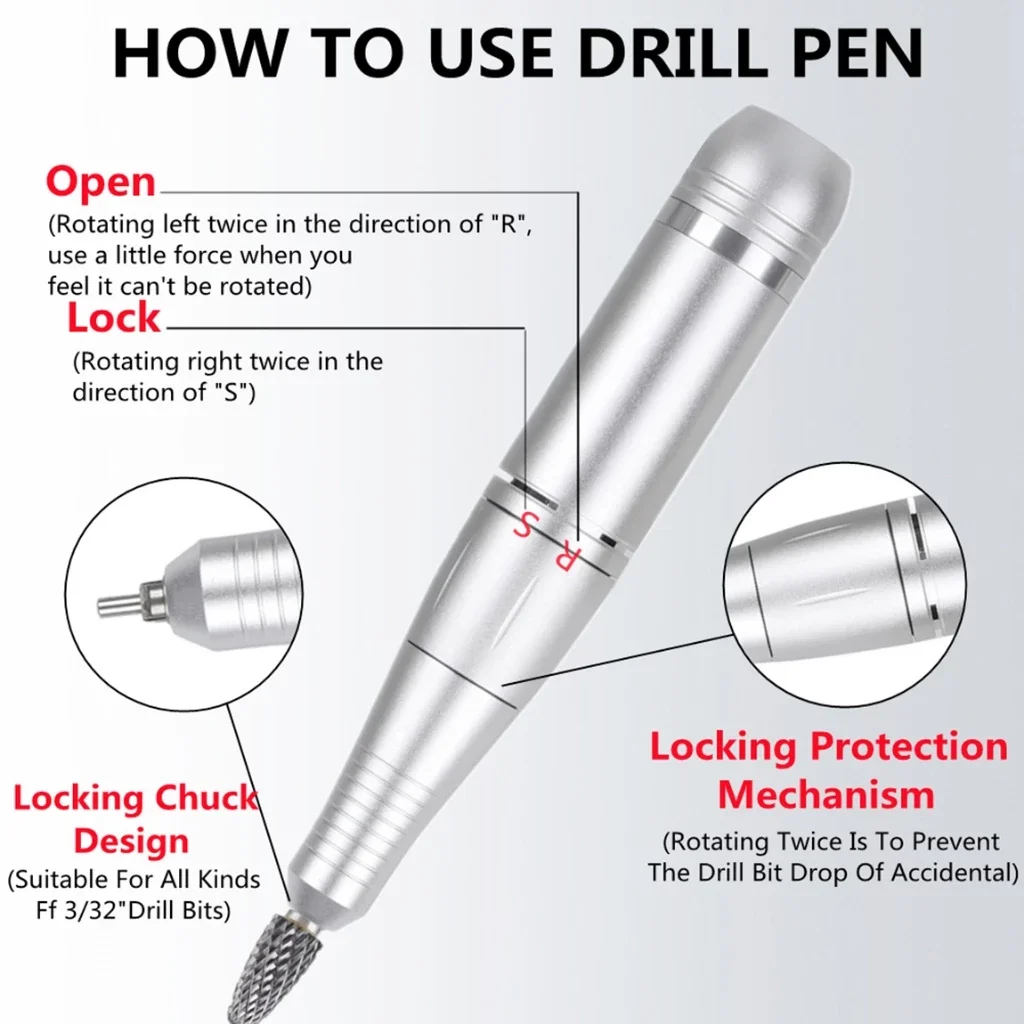 HOW TO USE DRILL PEN

Open
(Rotating left twice in the direction of "R", use a little force when you feel it can't be rotated)

Lock
(Rotating right twice in the direction of "S")

S R

Locking Chuck Design
(Suitable For All Kinds Ff 3/32"Drill Bits)

Locking Protection Mechanism
(Rotating Twice Is To Prevent The Drill Bit Drop Of Accidental)