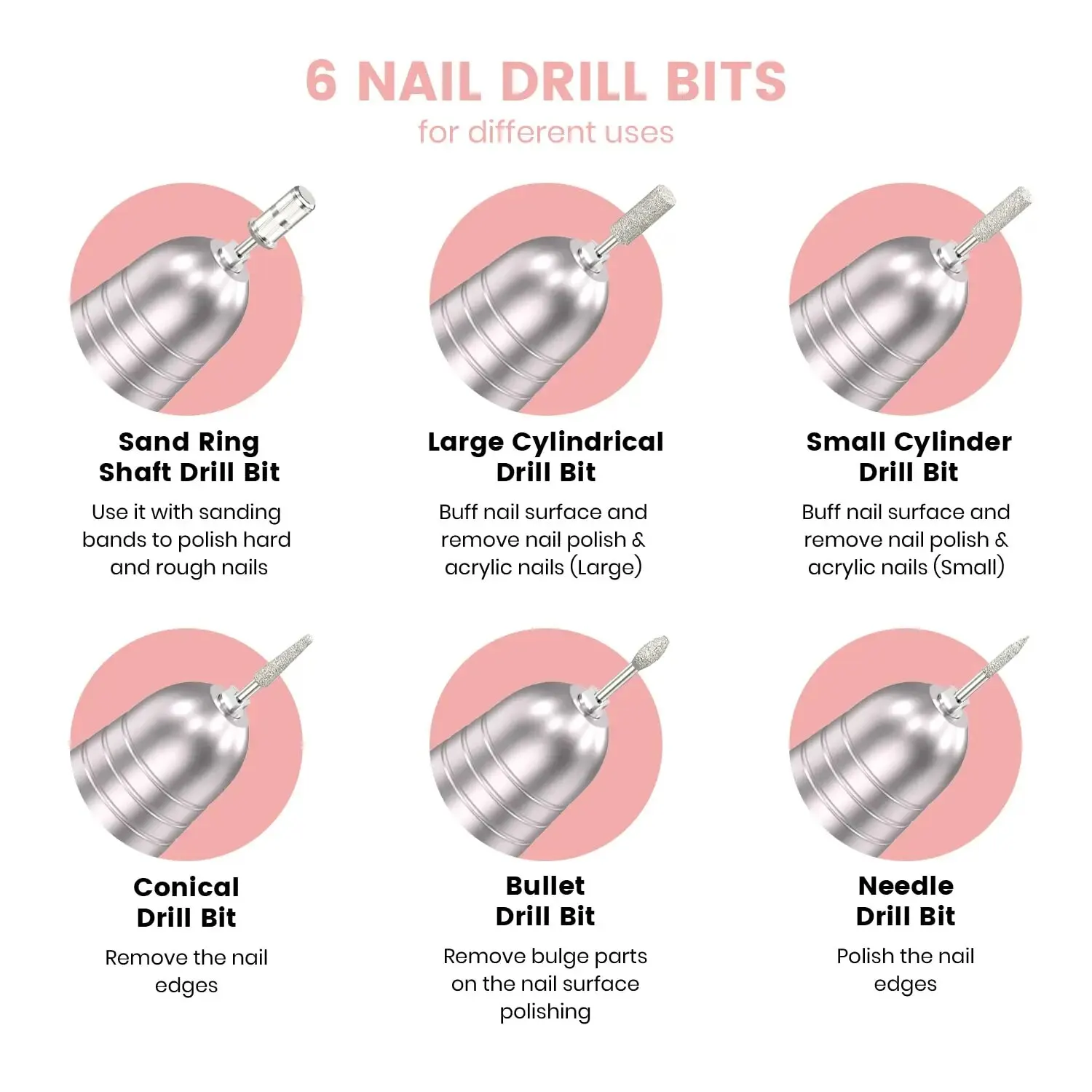 6 NAIL DRILL BITS
for different uses

Sand Ring
Shaft Drill Bit
Use it with sanding bands to polish hard and rough nails

Large Cylindrical
Drill Bit
Buff nail surface and remove nail polish & acrylic nails (Large)

Small Cylinder
Drill Bit
Buff nail surface and remove nail polish & acrylic nails (Small)

Conical
Drill Bit
Remove the nail edges

Bullet
Drill Bit
Remove bulge parts on the nail surface polishing

Needle
Drill Bit
Polish the nail edges