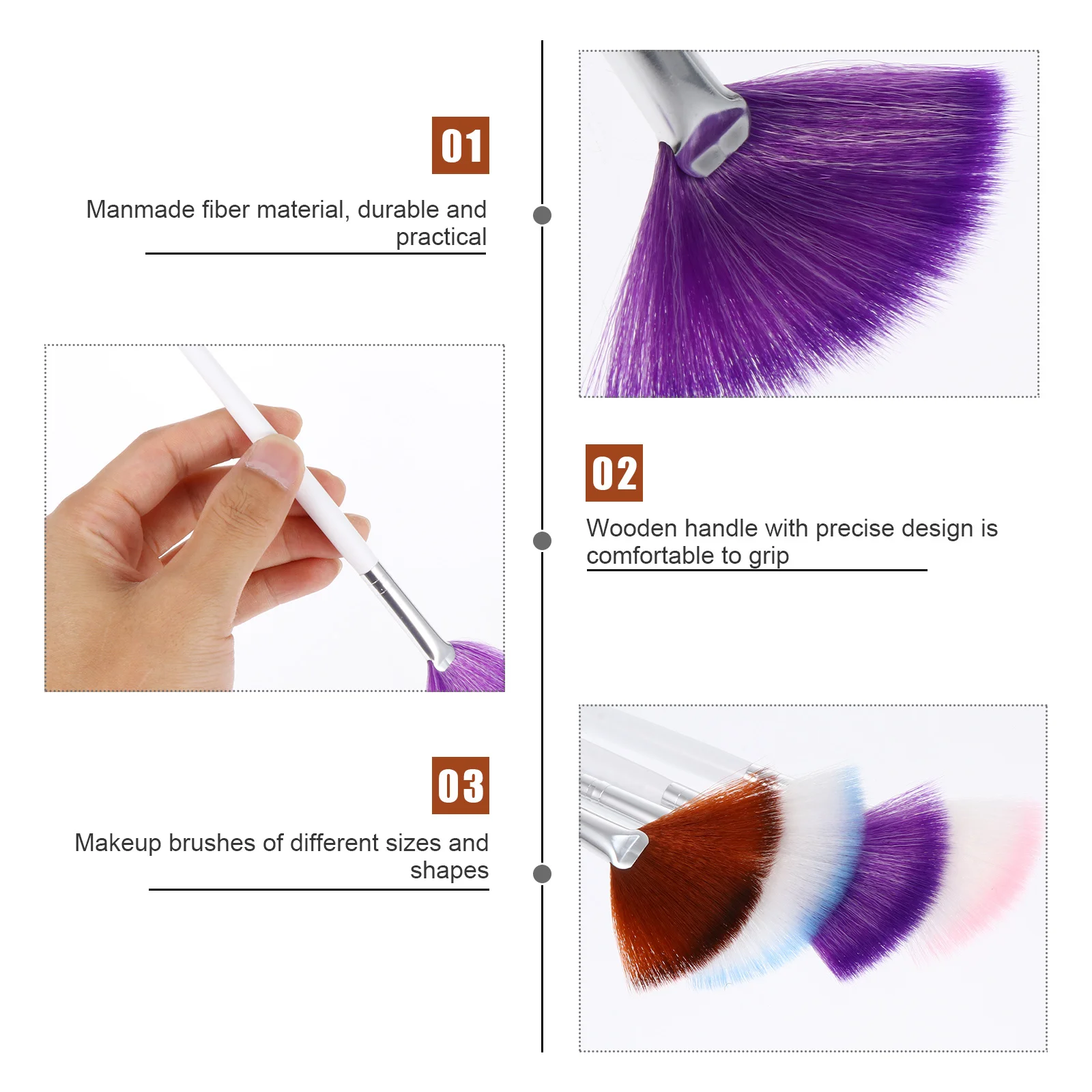 01

Manmade fiber material, durable and practical

02

Wooden handle with precise design is comfortable to grip

03

Makeup brushes of different sizes and shapes