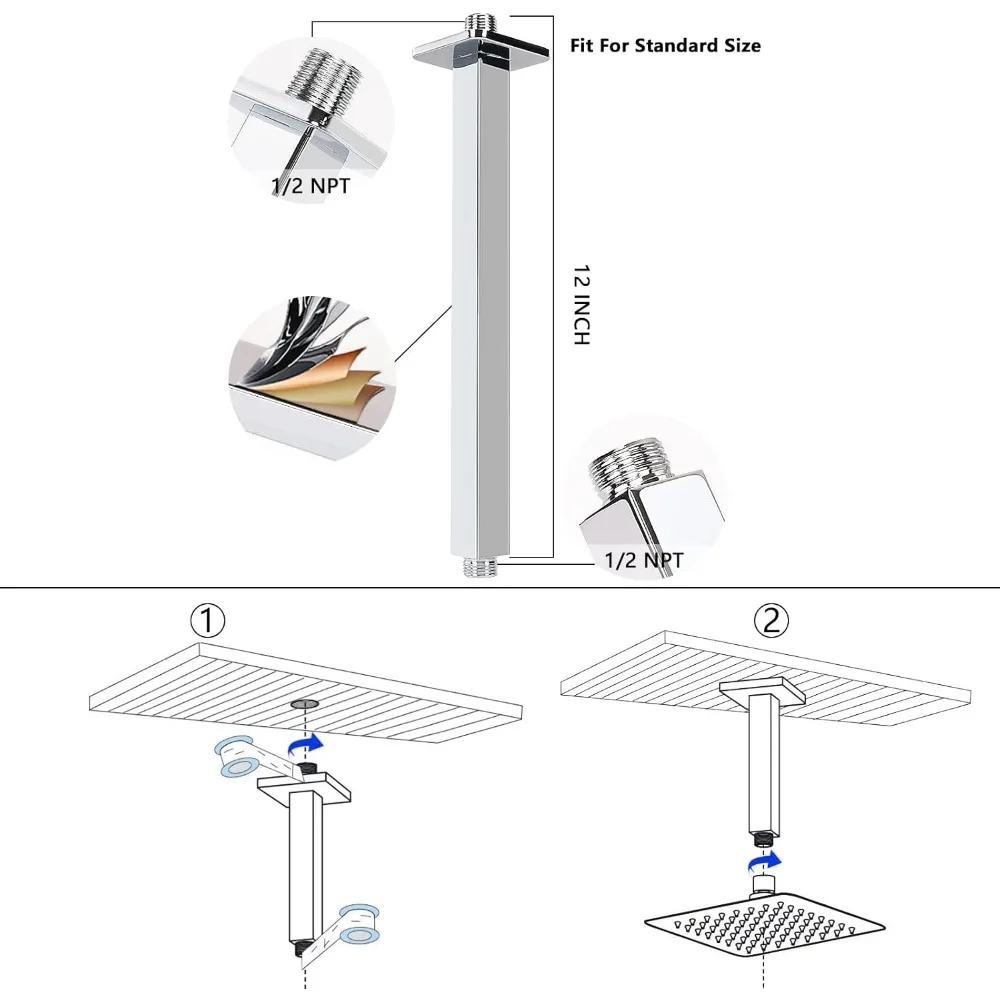 Fit For Standard Size

1/2 NPT

12 INCH

1/2 NPT

①

②