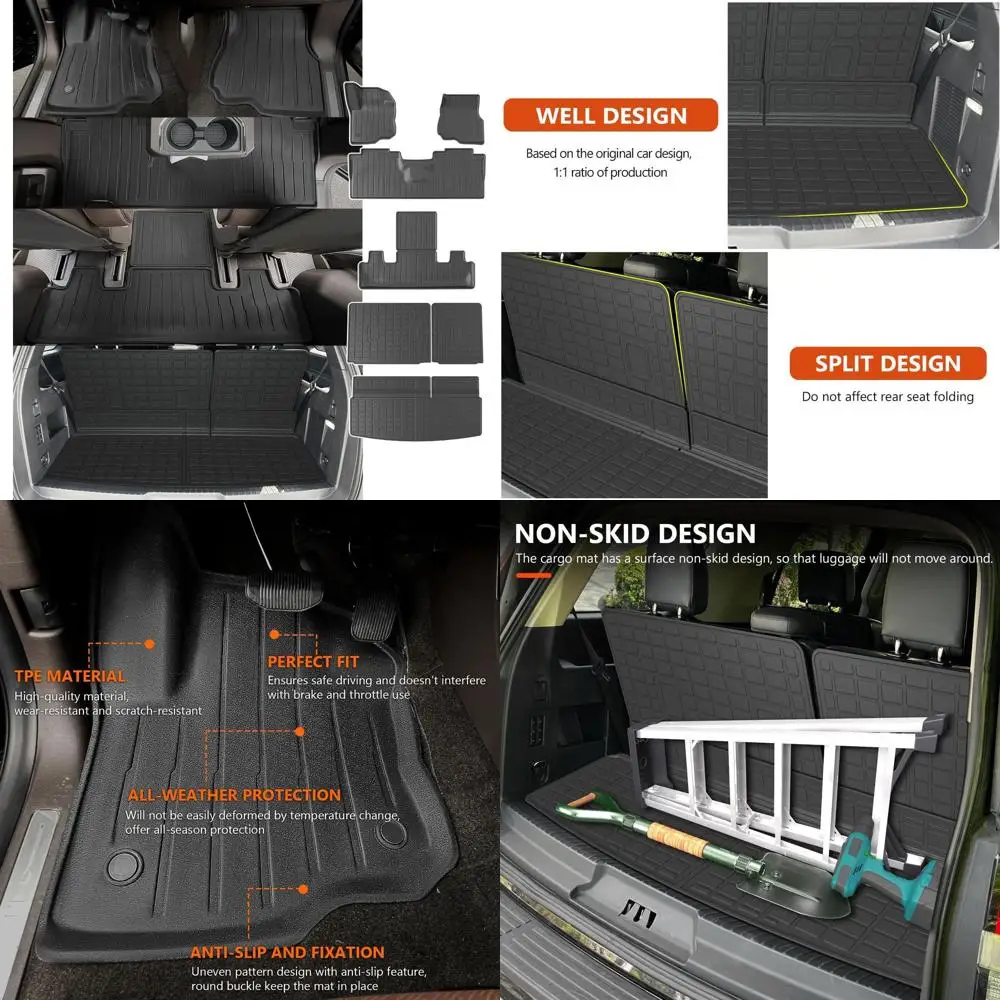 WELL DESIGN
Based on the original car design, 1:1 ratio of production

SPLIT DESIGN
Do not affect rear seat folding

TPE MATERIAL
High-quality material, wear-resistant and scratch-resistant

PERFECT FIT
Ensures safe driving and doesn't interfere with brake and throttle use

ALL-WEATHER PROTECTION
Will not be easily deformed by temperature change, offer all-season protection

ANTI-SLIP AND FIXATION
Uneven pattern design with anti-slip feature, round buckle keep the mat in place

NON-SKID DESIGN
The cargo mat has a surface non-skid design, so that luggage will not move around.