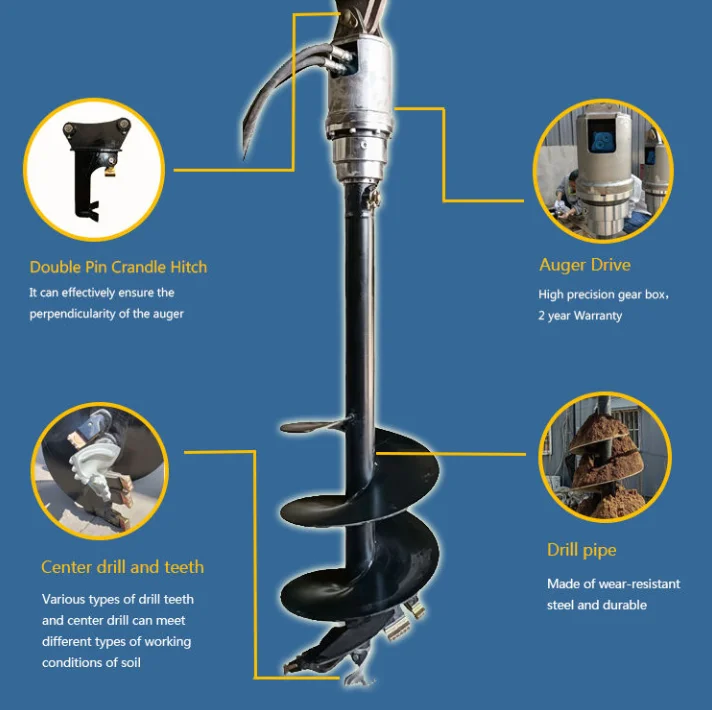 Double Pin Crandle Hitch

It can effectively ensure the perpendicularity of the auger

Auger Drive

High precision gear box, 2 year Warranty

Center drill and teeth

Various types of drill teeth and center drill can meet different types of working conditions of soil

Drill pipe

Made of wear-resistant steel and durable