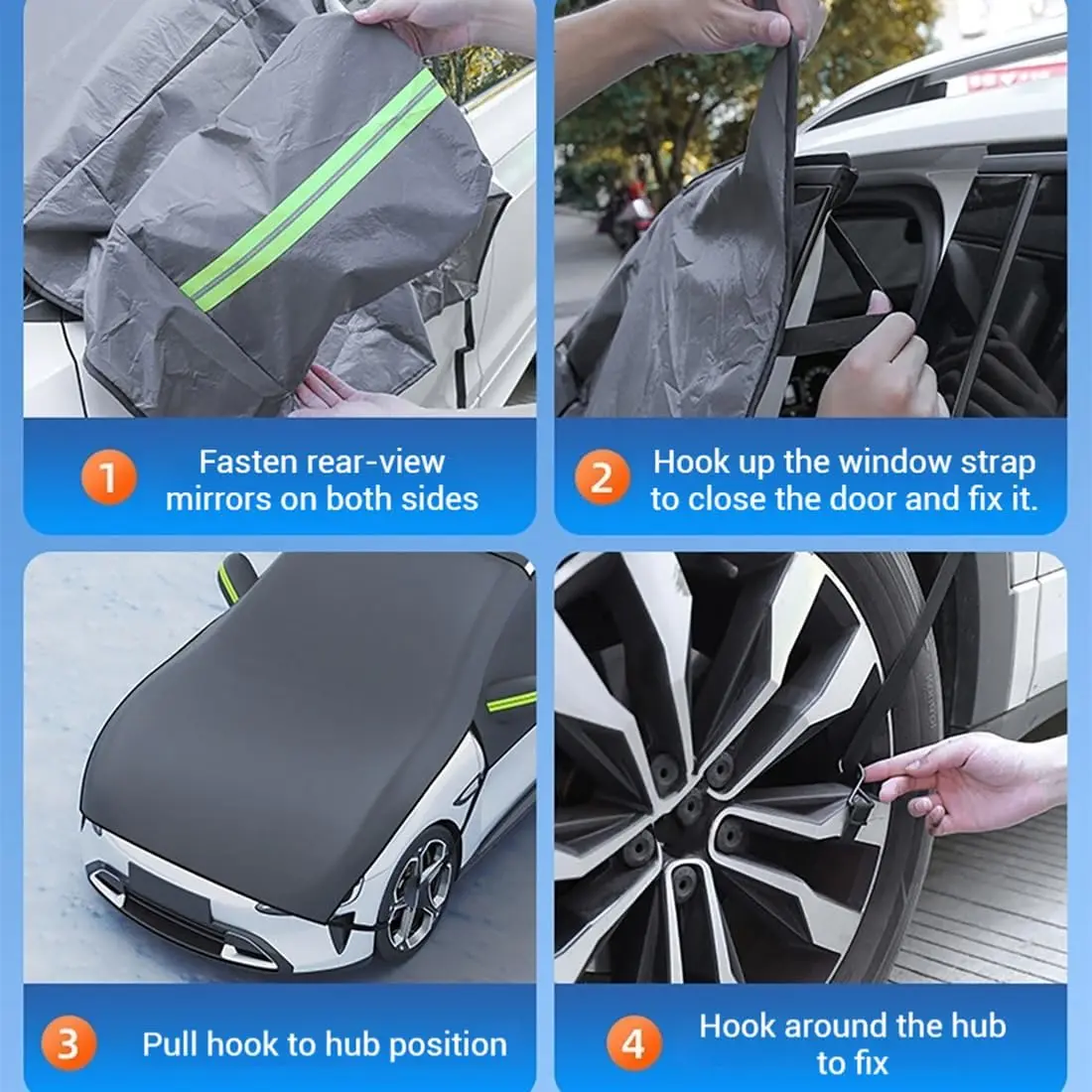 1 Fasten rear-view mirrors on both sides

2 Hook up the window strap to close the door and fix it.

3 Pull hook to hub position

4 Hook around the hub to fix