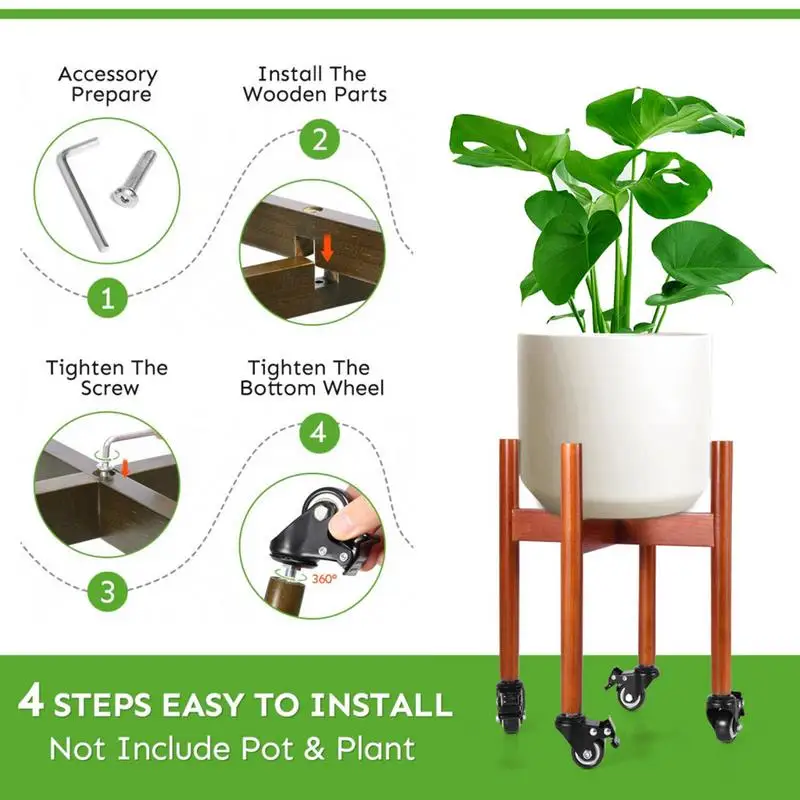 Accessory Prepare

1

Install The Wooden Parts

2

Tighten The Screw

3

Tighten The Bottom Wheel

4

360°

4 STEPS EASY TO INSTALL
Not Include Pot & Plant