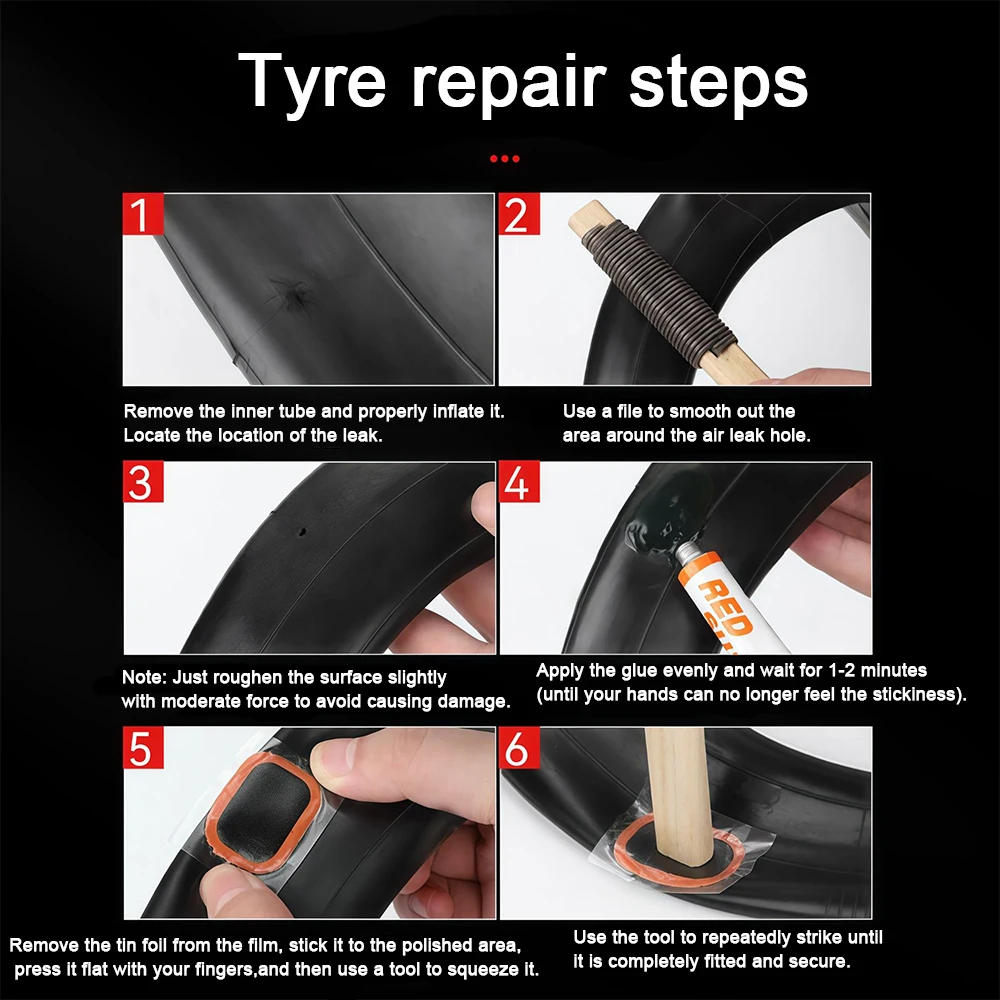 Tyre repair steps

1

Remove the inner tube and properly inflate it. Locate the location of the leak.

2

Use a file to smooth out the area around the air leak hole.

3

Note: Just roughen the surface slightly with moderate force to avoid causing damage.

4

RED

Apply the glue evenly and wait for 1-2 minutes (until your hands can no longer feel the stickiness).

5

Remove the tin foil from the film, stick it to the polished area, press it flat with your fingers,and then use a tool to squeeze it.

6

Use the tool to repeatedly strike until it is completely fitted and secure.