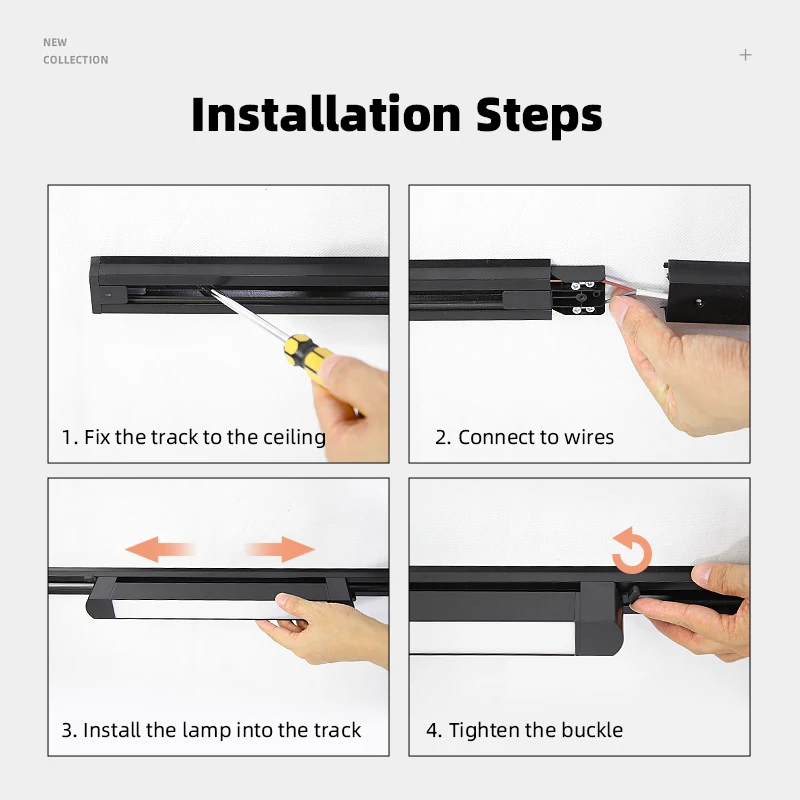 NEW
COLLECTION

+

Installation Steps

1. Fix the track to the ceiling

2. Connect to wires

3. Install the lamp into the track

4. Tighten the buckle