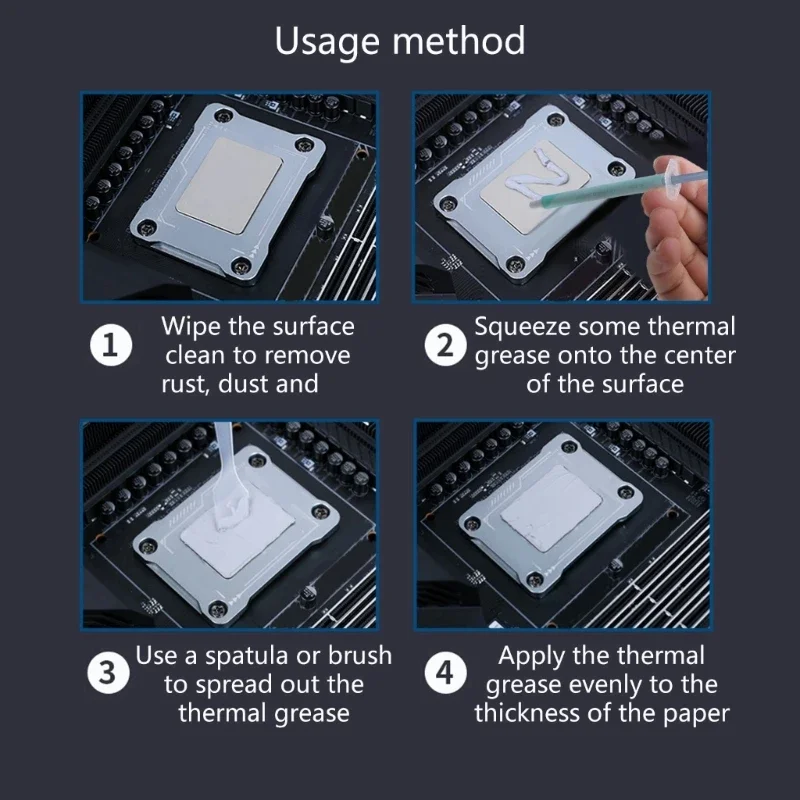 Usage method

1 Wipe the surface clean to remove rust, dust and

2 Squeeze some thermal grease onto the center of the surface

3 Use a spatula or brush to spread out the thermal grease

4 Apply the thermal grease evenly to the thickness of the paper