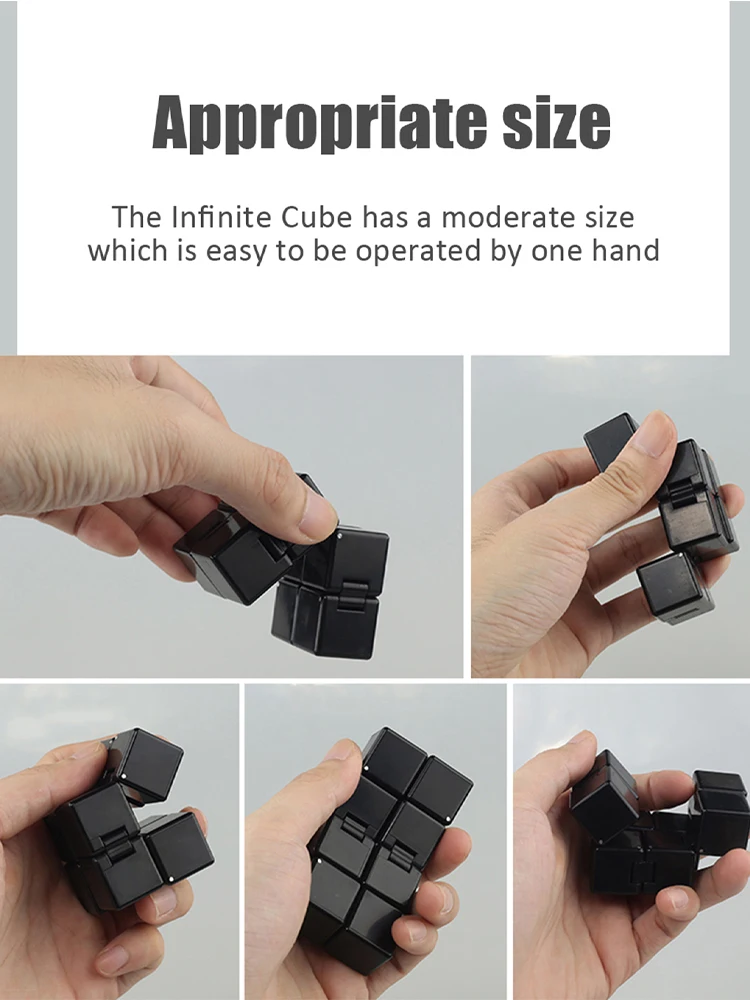 Appropriate size

The Infinite Cube has a moderate size which is easy to be operated by one hand