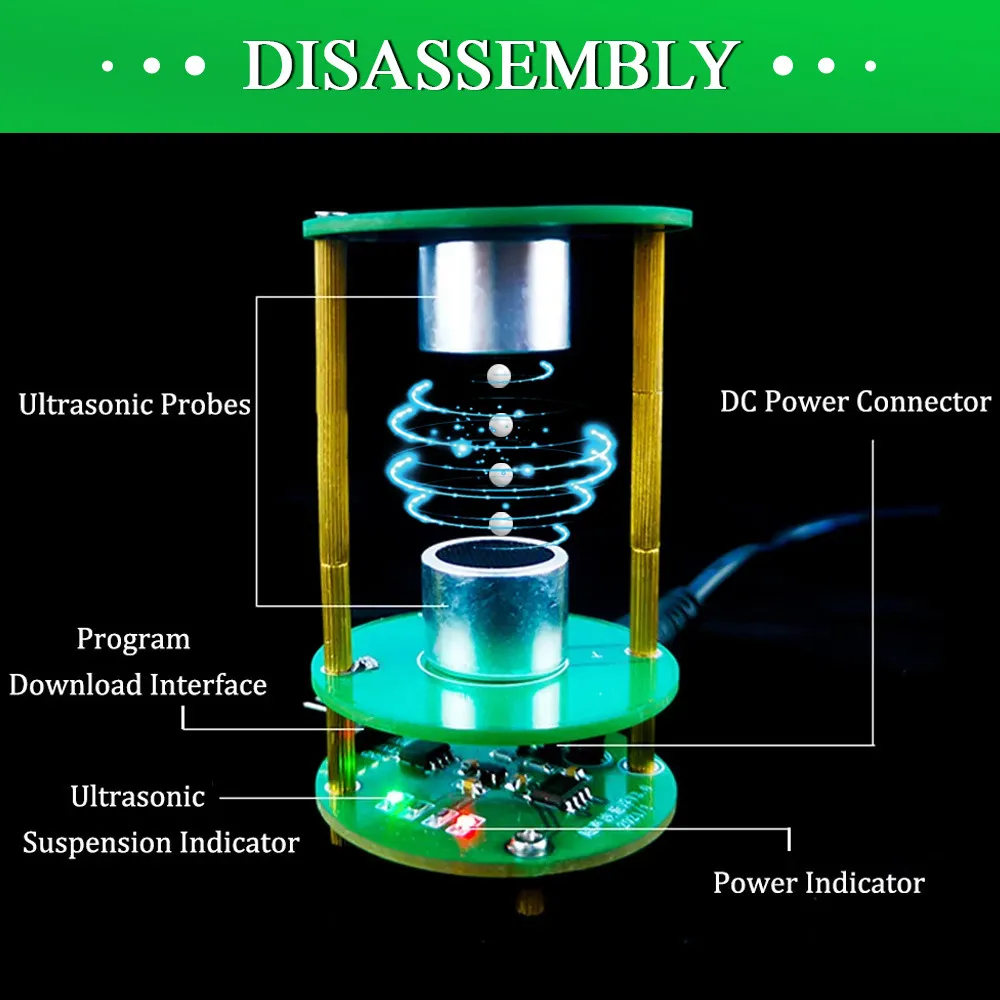 DISASSEMBLY

Ultrasonic Probes

DC Power Connector

Program Download Interface

Ultrasonic Suspension Indicator

Power Indicator