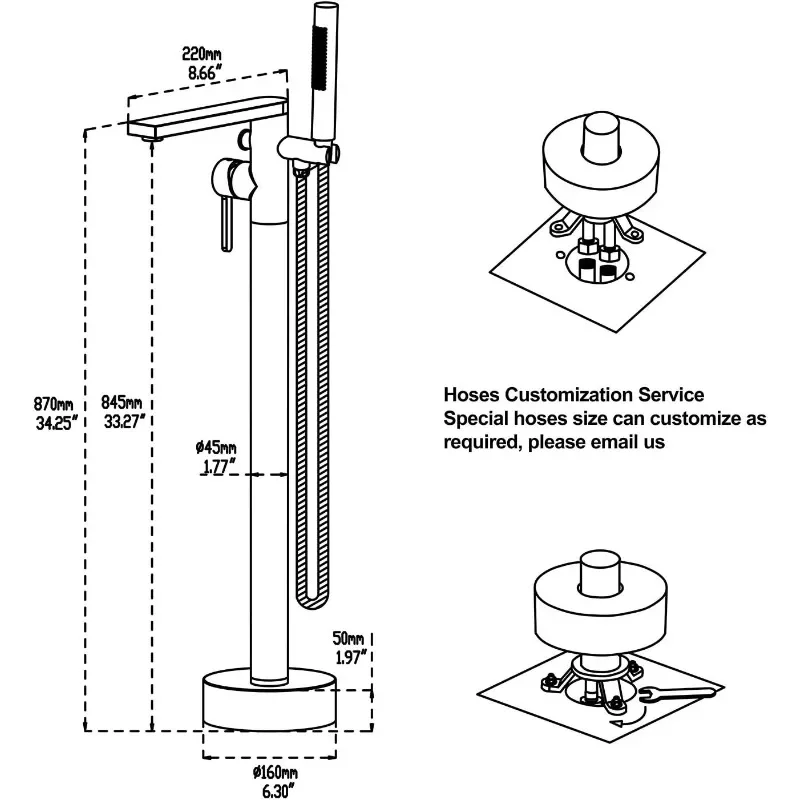 220mm
8.66"

870mm
34.25"

845mm
33.27"

ø45mm
1.77"

50mm
1.97"

ø160mm
6.30"

Hoses Customization Service
Special hoses size can customize as required, please email us