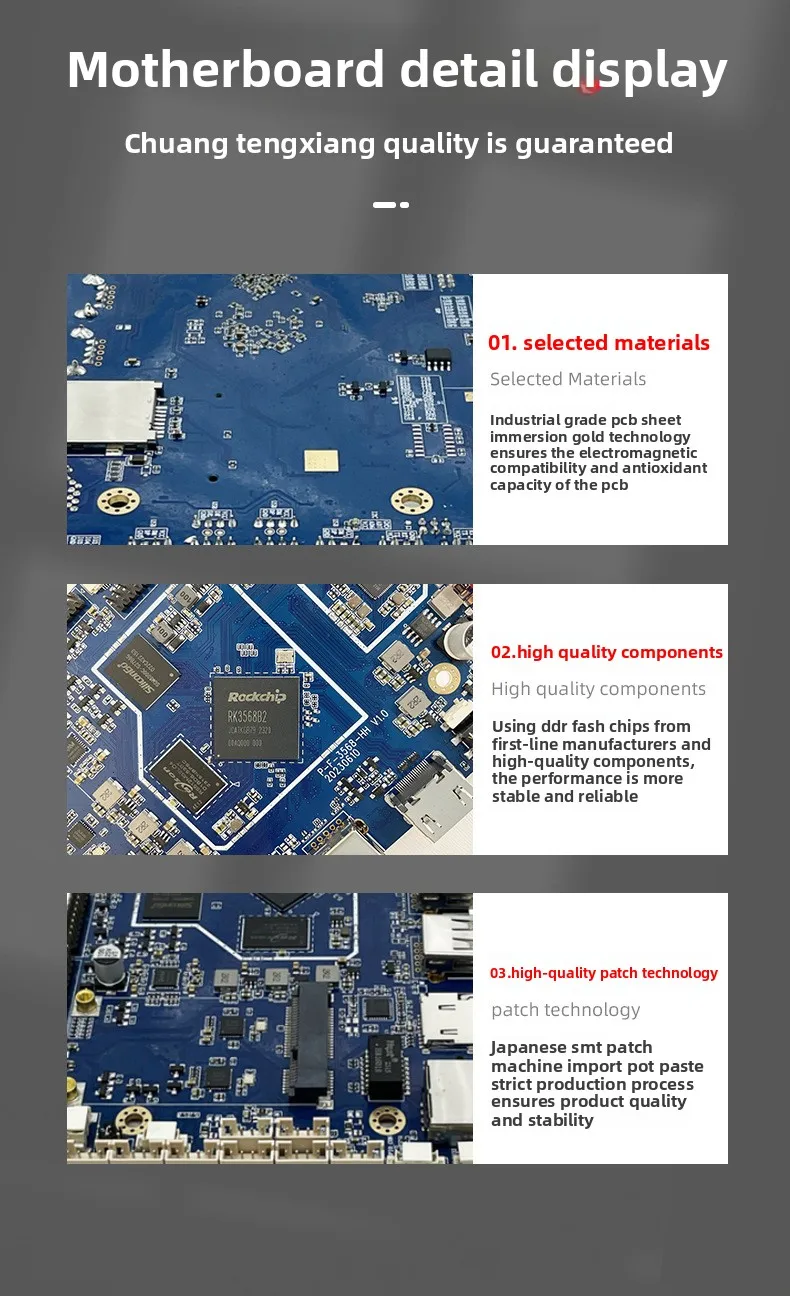 Motherboard detail display

Chuang tengxiang quality is guaranteed

01. selected materials

Selected Materials

Industrial grade pcb sheet immersion gold technology ensures the electromagnetic compatibility and antioxidant capacity of the pcb

Rockchip
RK3568B2

P-F-3568-HH V1.0
20230610

02.high quality components

High quality components

Using ddr fash chips from first-line manufacturers and high-quality components, the performance is more stable and reliable

03.high-quality patch technology

patch technology

Japanese smt patch machine import pot paste strict production process ensures product quality and stability