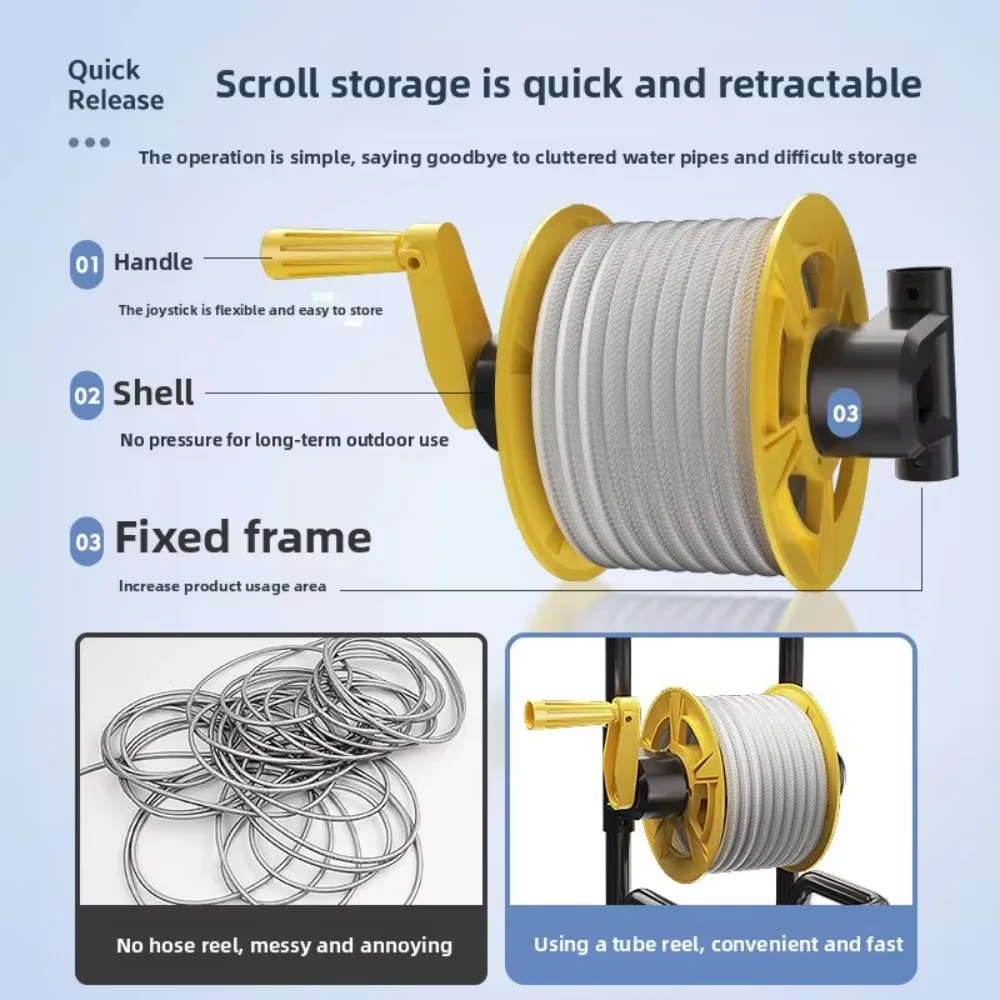 Quick Release

Scroll storage is quick and retractable

The operation is simple, saying goodbye to cluttered water pipes and difficult storage

01 Handle

The joystick is flexible and easy to store

02 Shell

No pressure for long-term outdoor use

03

03 Fixed frame

Increase product usage area

No hose reel, messy and annoying

Using a tube reel, convenient and fast