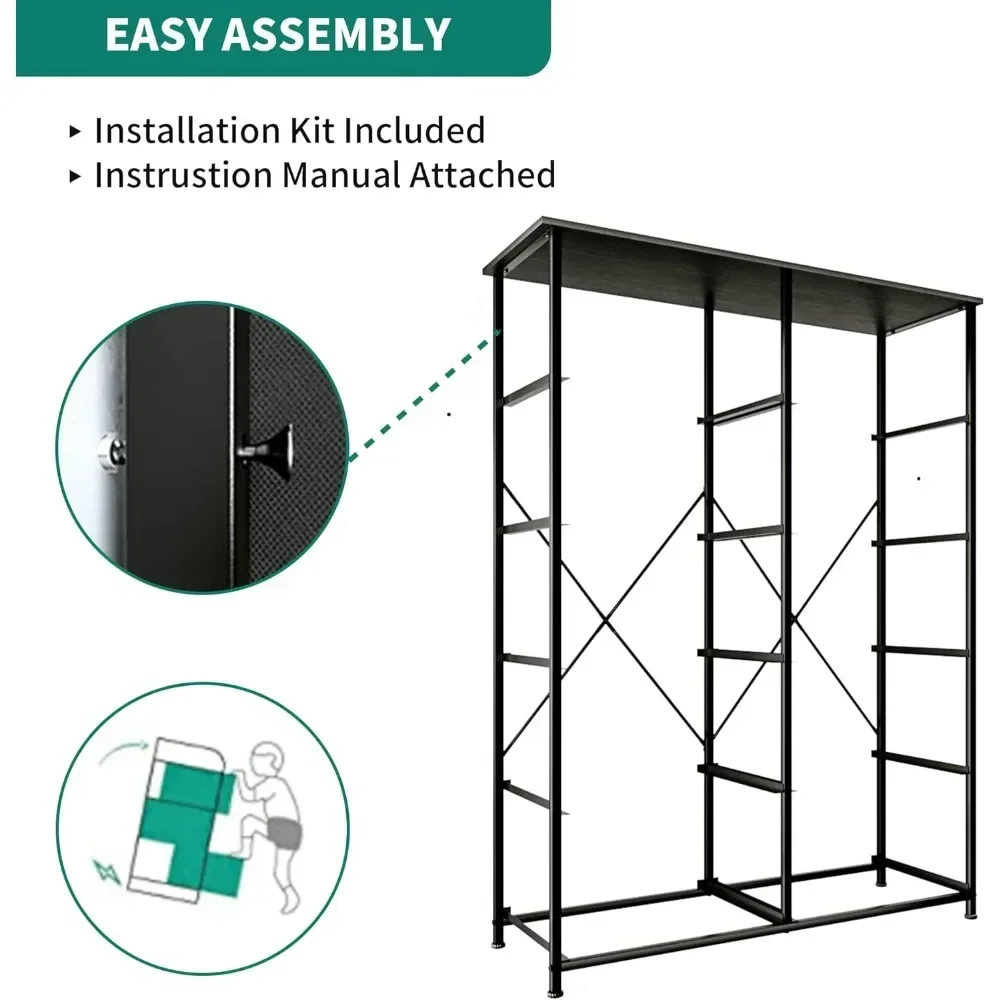 EASY ASSEMBLY

▸ Installation Kit Included
▸ Instrustion Manual Attached