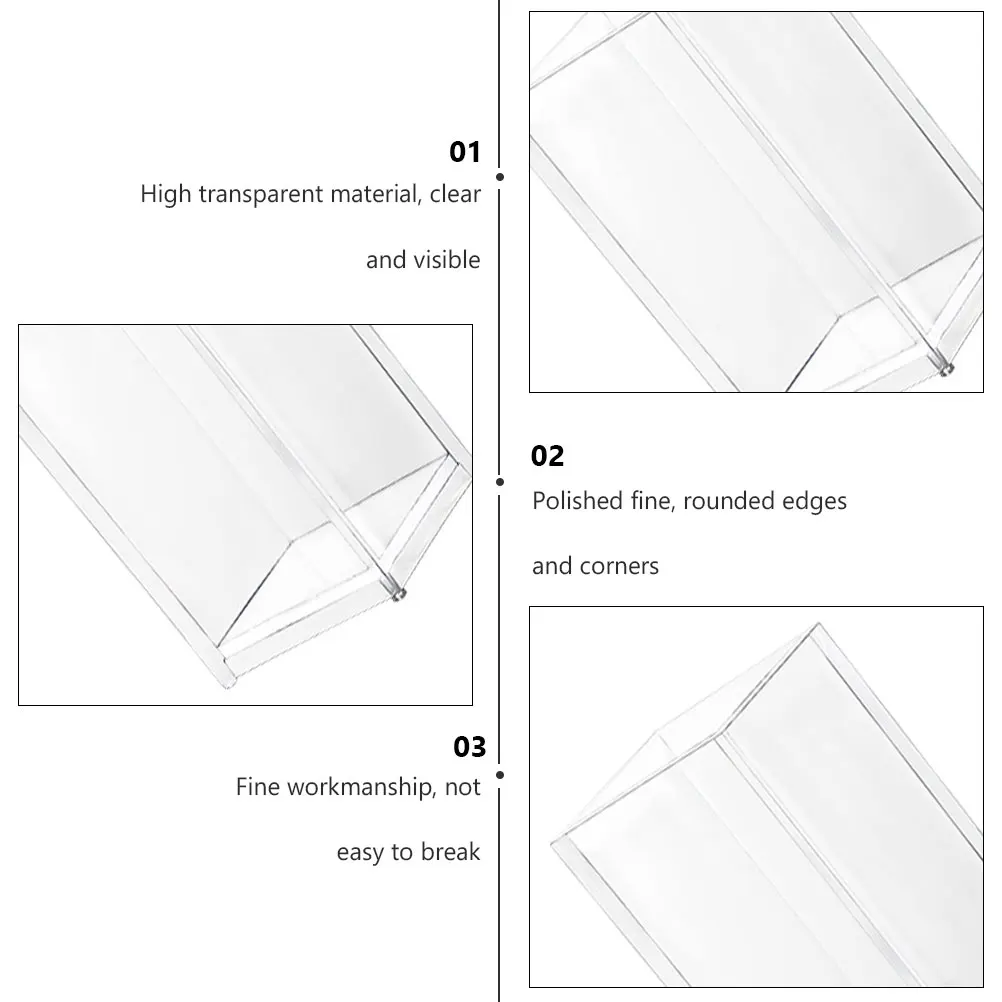 01

High transparent material, clear and visible

02

Polished fine, rounded edges and corners

03

Fine workmanship, not easy to break